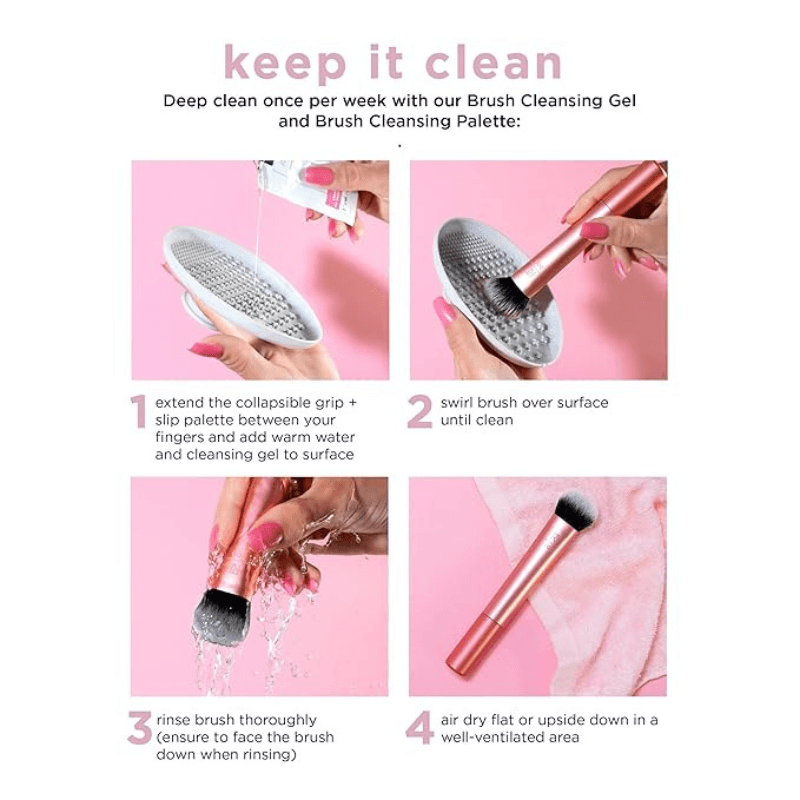 keep it clean

Deep clean once per week with our Brush Cleansing Gel and Brush Cleansing Palette:

1 extend the collapsible grip + slip palette between your fingers and add warm water and cleansing gel to surface

2 swirl brush over surface until clean

3 rinse brush thoroughly (ensure to face the brush down when rinsing)

4 air dry flat or upside down in a well-ventilated area