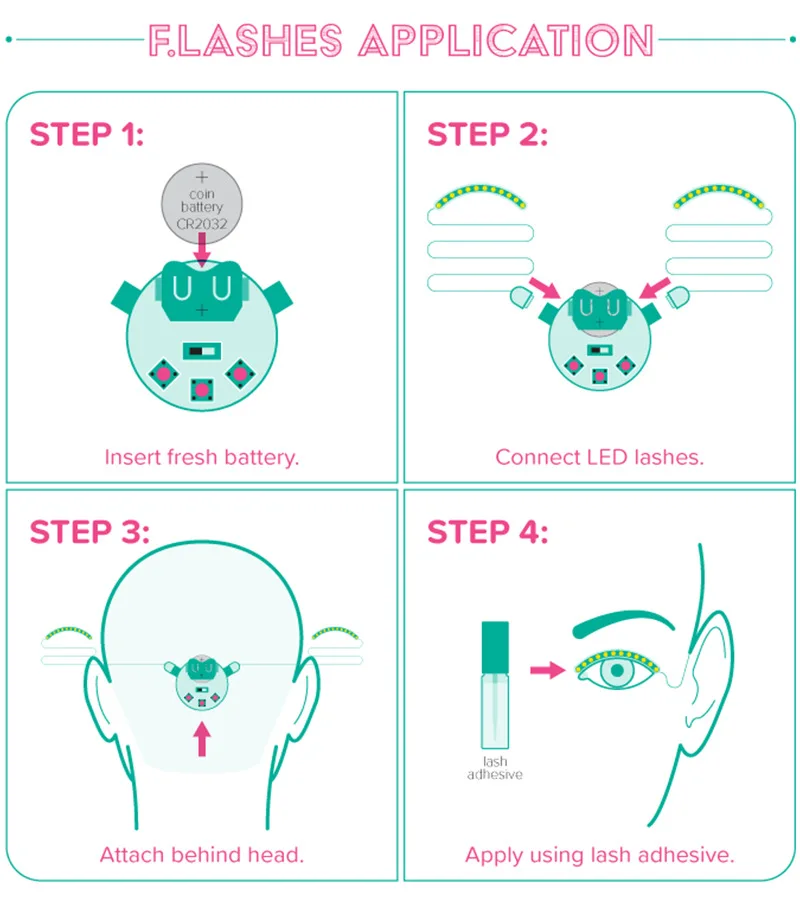 F.LASHES APPLICATION

STEP 1:

+
coin
battery
CR2032

+

Insert fresh battery.

STEP 2:

+

Connect LED lashes.

STEP 3:

Attach behind head.

STEP 4:

lash
adhesive

Apply using lash adhesive.