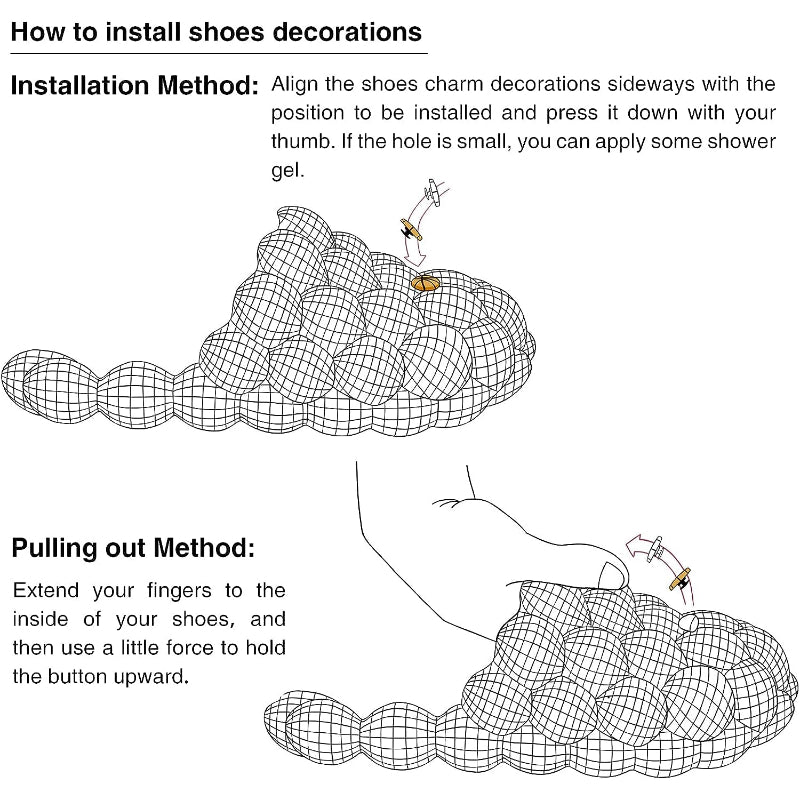 How to install shoes decorations

Installation Method: Align the shoes charm decorations sideways with the position to be installed and press it down with your thumb. If the hole is small, you can apply some shower gel.

Pulling out Method:

Extend your fingers to the inside of your shoes, and then use a little force to hold the button upward.