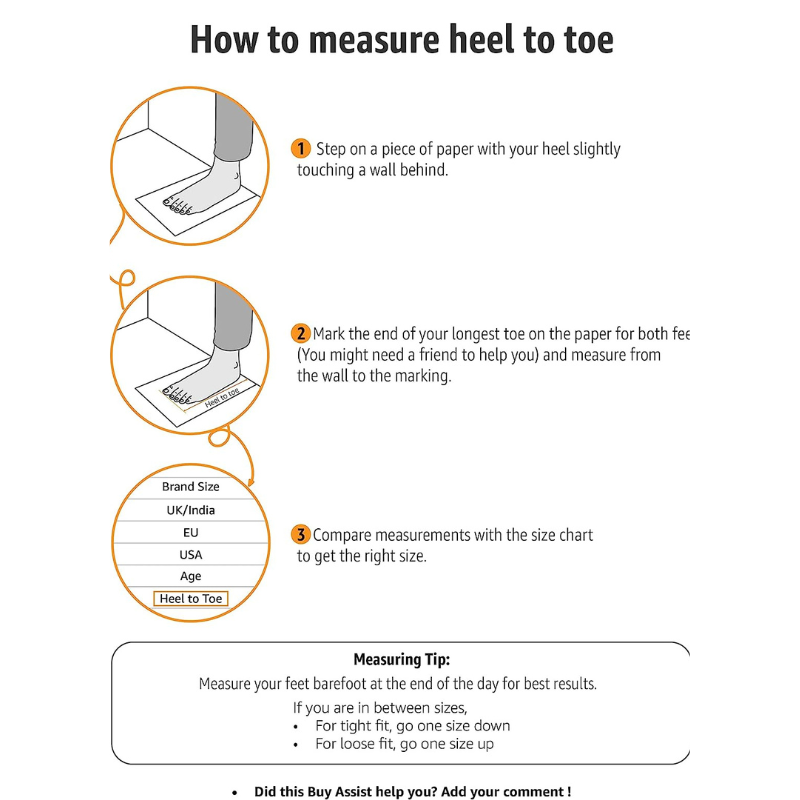 How to measure heel to toe

1 Step on a piece of paper with your heel slightly touching a wall behind.

Heel to toe

2 Mark the end of your longest toe on the paper for both fee (You might need a friend to help you) and measure from the wall to the marking.

Brand Size
UK/India
EU
USA
Age
Heel to Toe

3 Compare measurements with the size chart to get the right size.

Measuring Tip:
Measure your feet barefoot at the end of the day for best results.
If you are in between sizes,
• For tight fit, go one size down
• For loose fit, go one size up

• Did this Buy Assist help you? Add your comment !