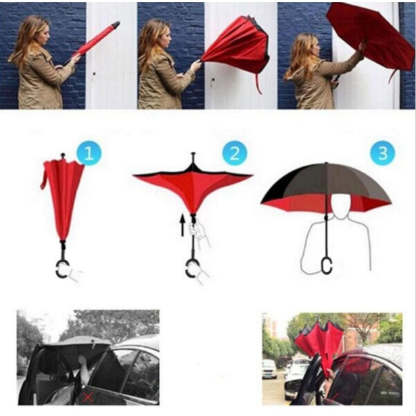 1

2

3