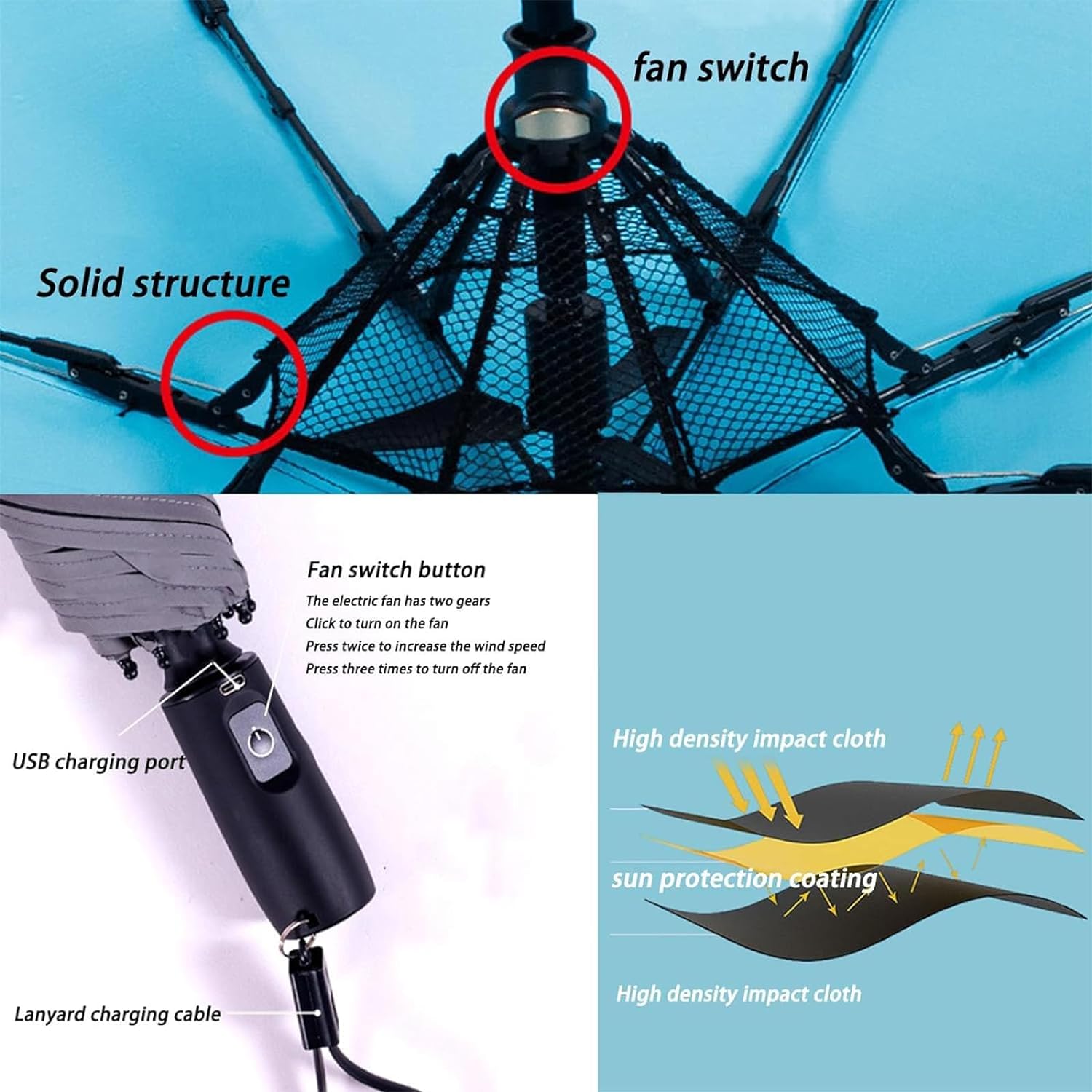 fan switch

Solid structure

Fan switch button

The electric fan has two gears
Click to turn on the fan
Press twice to increase the wind speed
Press three times to turn off the fan

USB charging port

Lanyard charging cable

High density impact cloth

sun protection coating

High density impact cloth