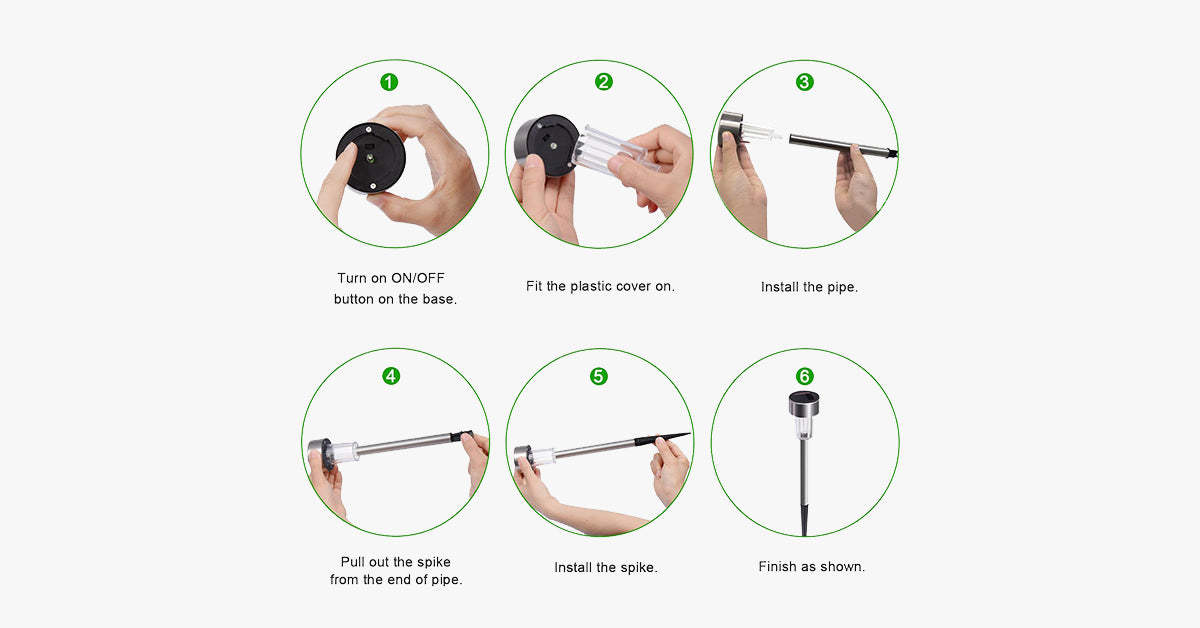 1

Turn on ON/OFF button on the base.

2

Fit the plastic cover on.

3

Install the pipe.

4

Pull out the spike from the end of pipe.

5

Install the spike.

6

Finish as shown.