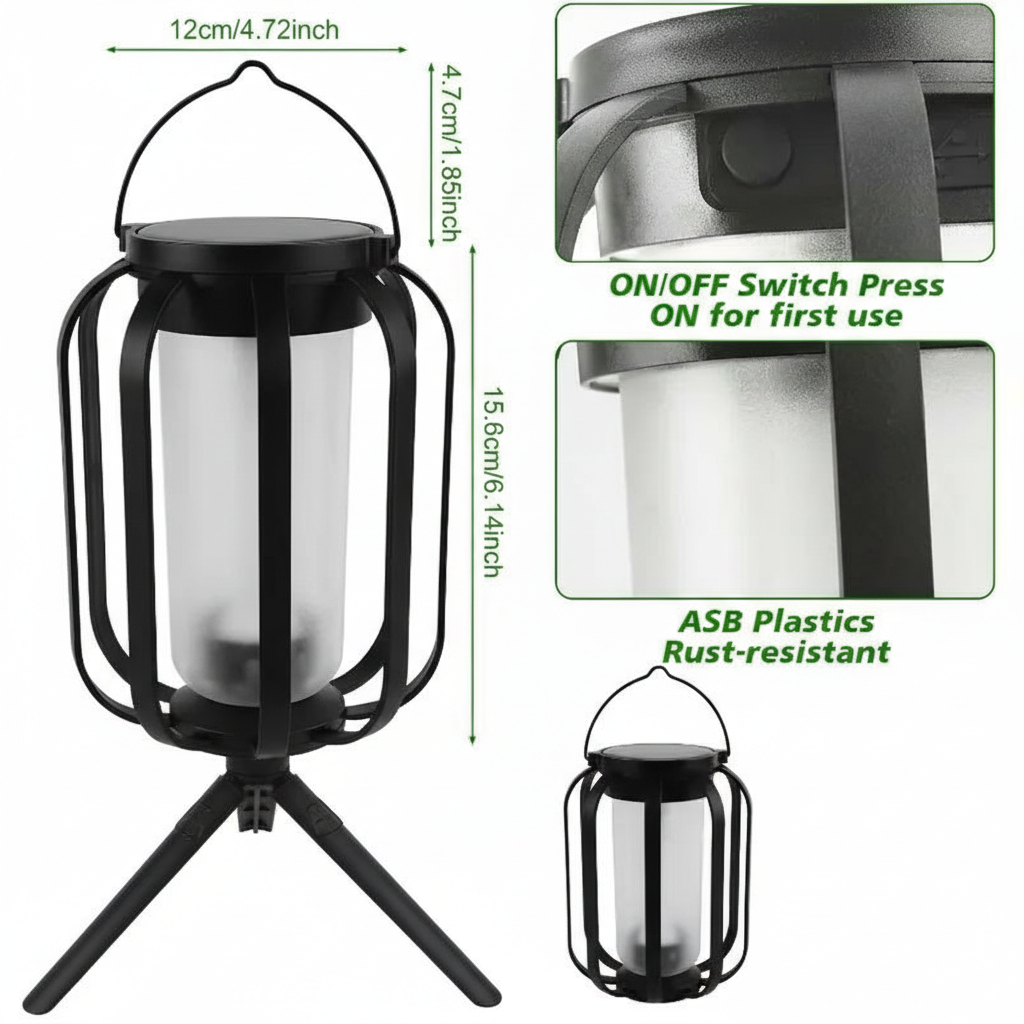 12cm/4.72inch

4.7cm/1.85inch

15.6cm/6.14inch

ON/OFF Switch Press ON for first use

ASB Plastics Rust-resistant