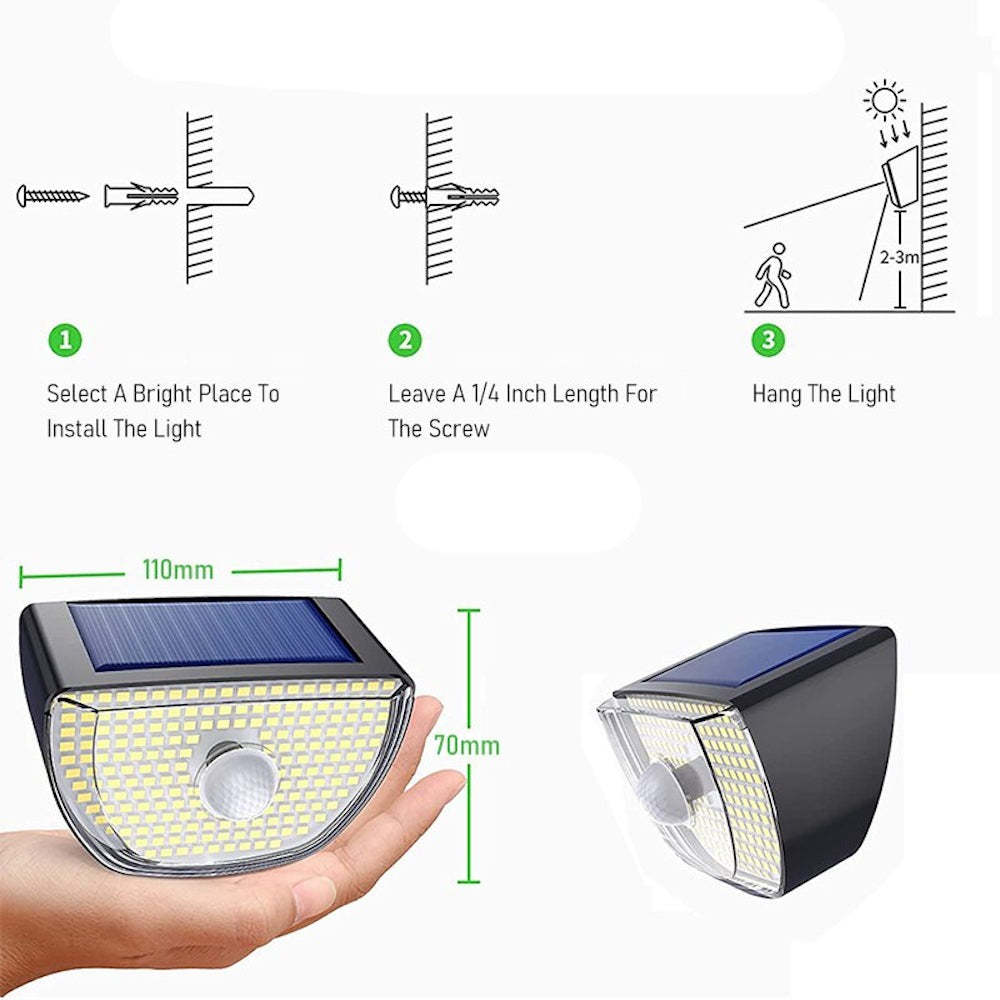 2-3m

1

Select A Bright Place To Install The Light

2

Leave A 1/4 Inch Length For The Screw

3

Hang The Light

110mm

70mm