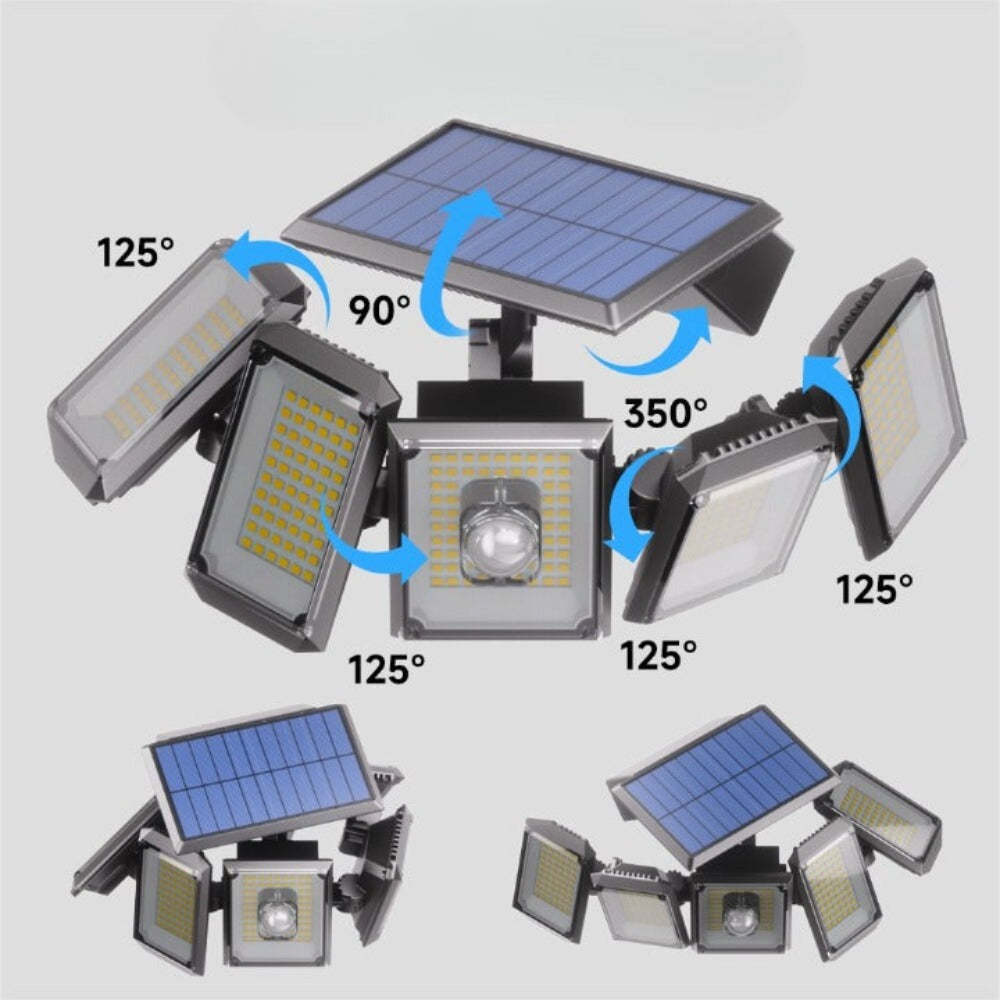 125°

90°

350°

125°

125°

125°