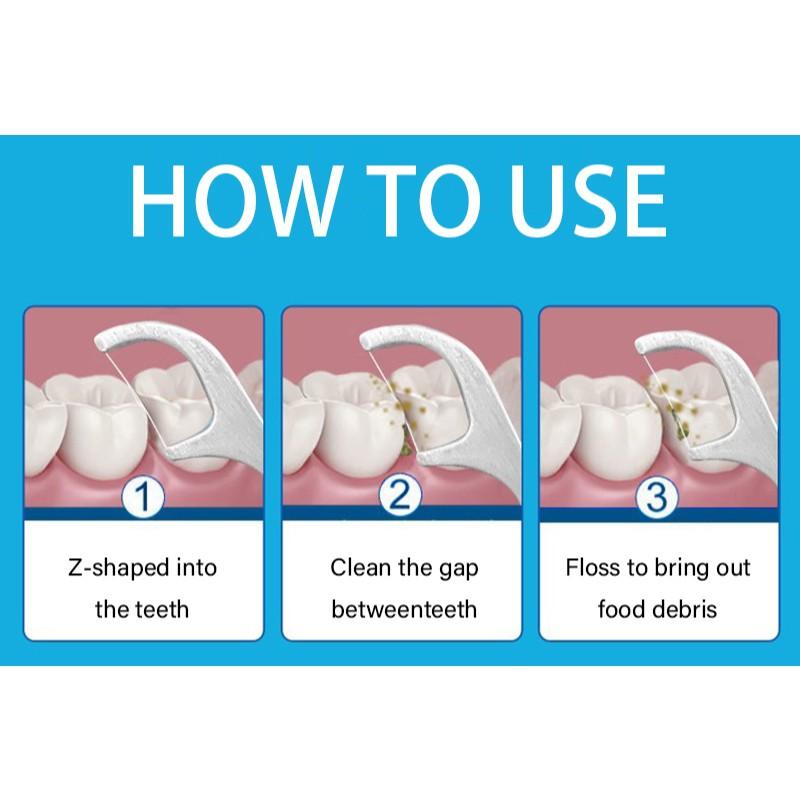 HOW TO USE

1
Z-shaped into the teeth

2
Clean the gap betweenteeth

3
Floss to bring out food debris