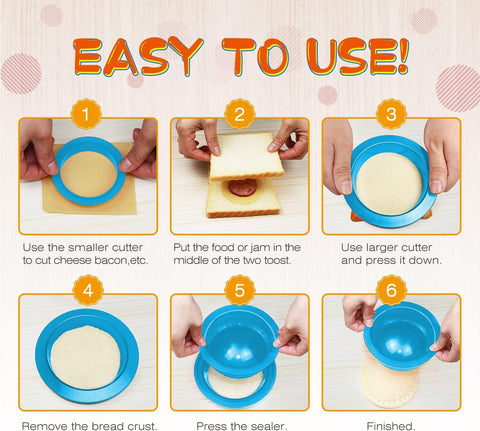 EASY TO USE!

1

Use the smaller cutter to cut cheese bacon,etc.

2

Put the food or jam in the middle of the two toost.

3

Use larger cutter and press it down.

4

Remove the bread crust.

5

Press the sealer.

6

Finished.