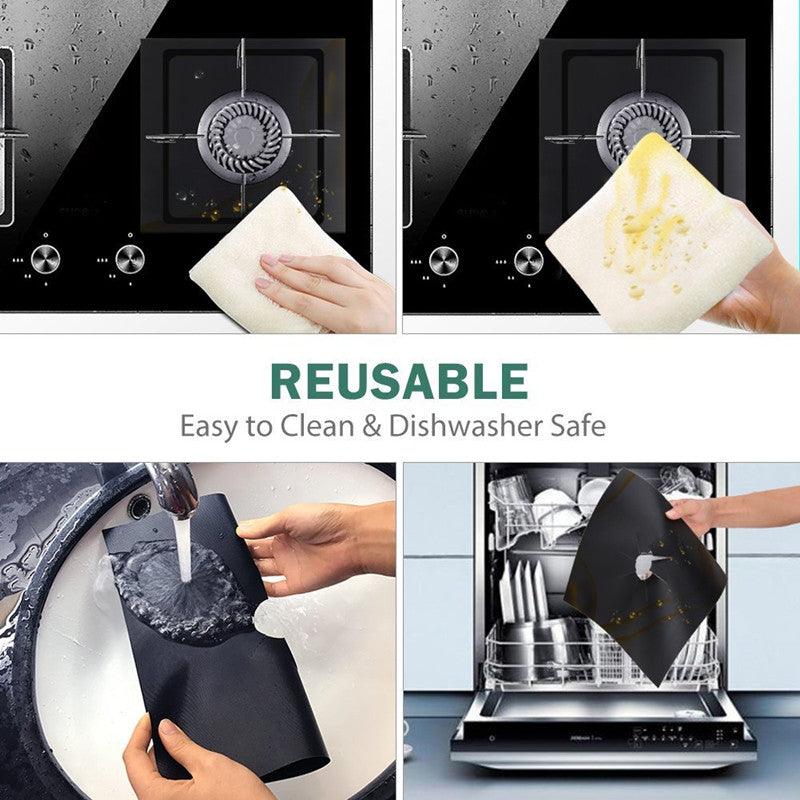 REUSABLE
Easy to Clean & Dishwasher Safe