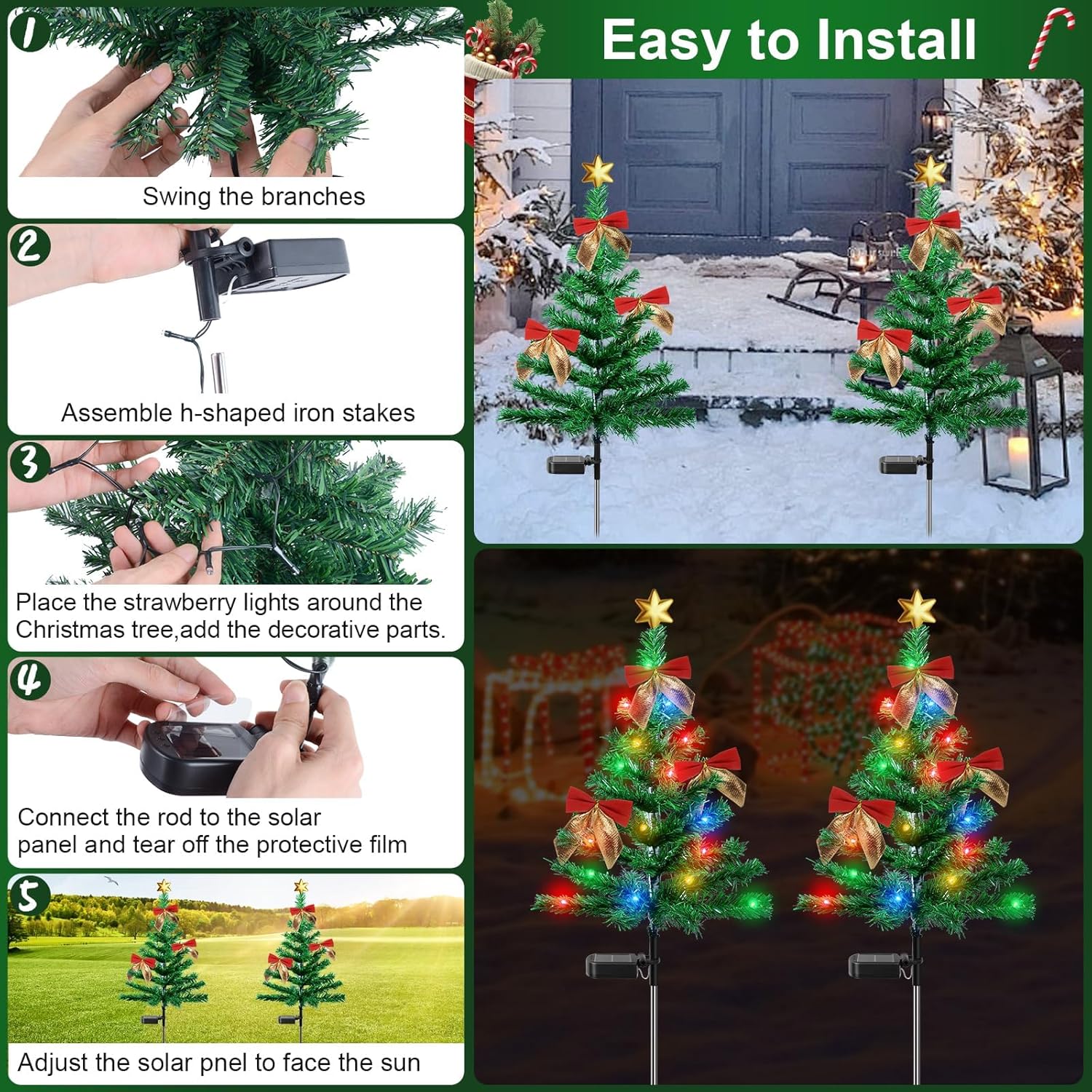 1
Swing the branches

2
Assemble h-shaped iron stakes

3
Place the strawberry lights around the Christmas tree,add the decorative parts.

4
Connect the rod to the solar panel and tear off the protective film

5
Adjust the solar pnel to face the sun

Easy to Install