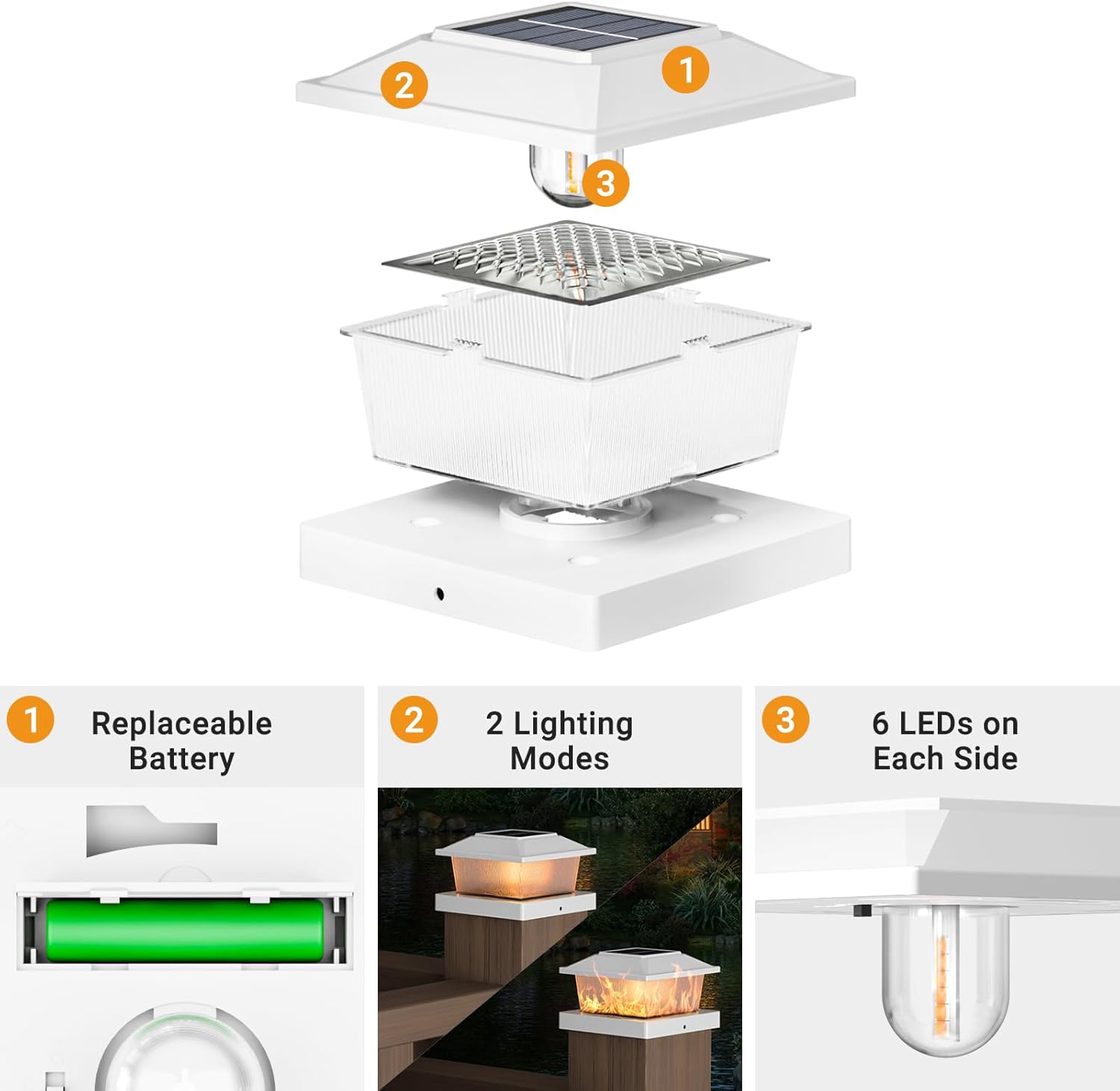 2
1
3

1 Replaceable Battery

2 2 Lighting Modes

3 6 LEDs on Each Side