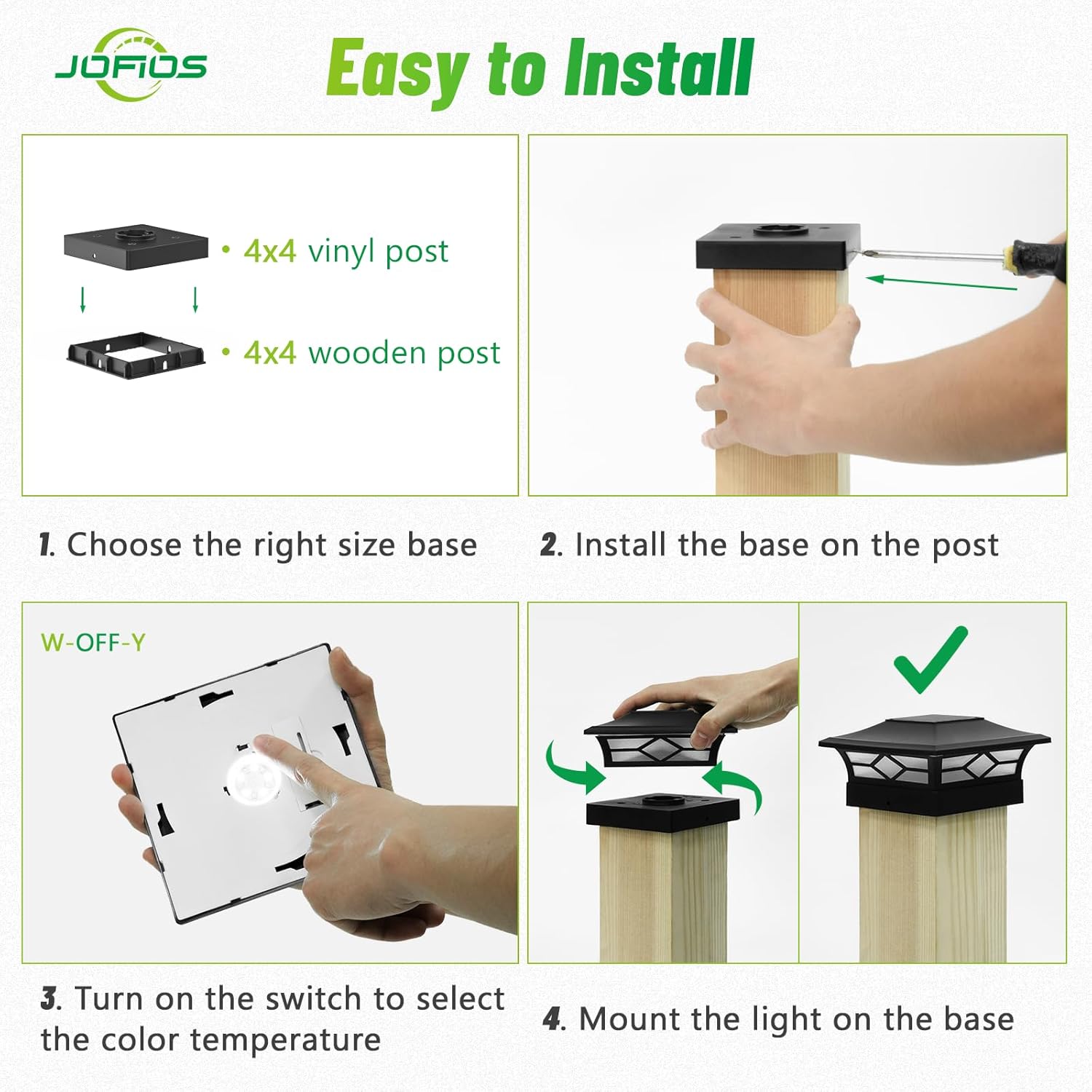 JOFIOS

Easy to Install

• 4x4 vinyl post

• 4x4 wooden post

1. Choose the right size base

2. Install the base on the post

W-OFF-Y

3. Turn on the switch to select the color temperature

4. Mount the light on the base