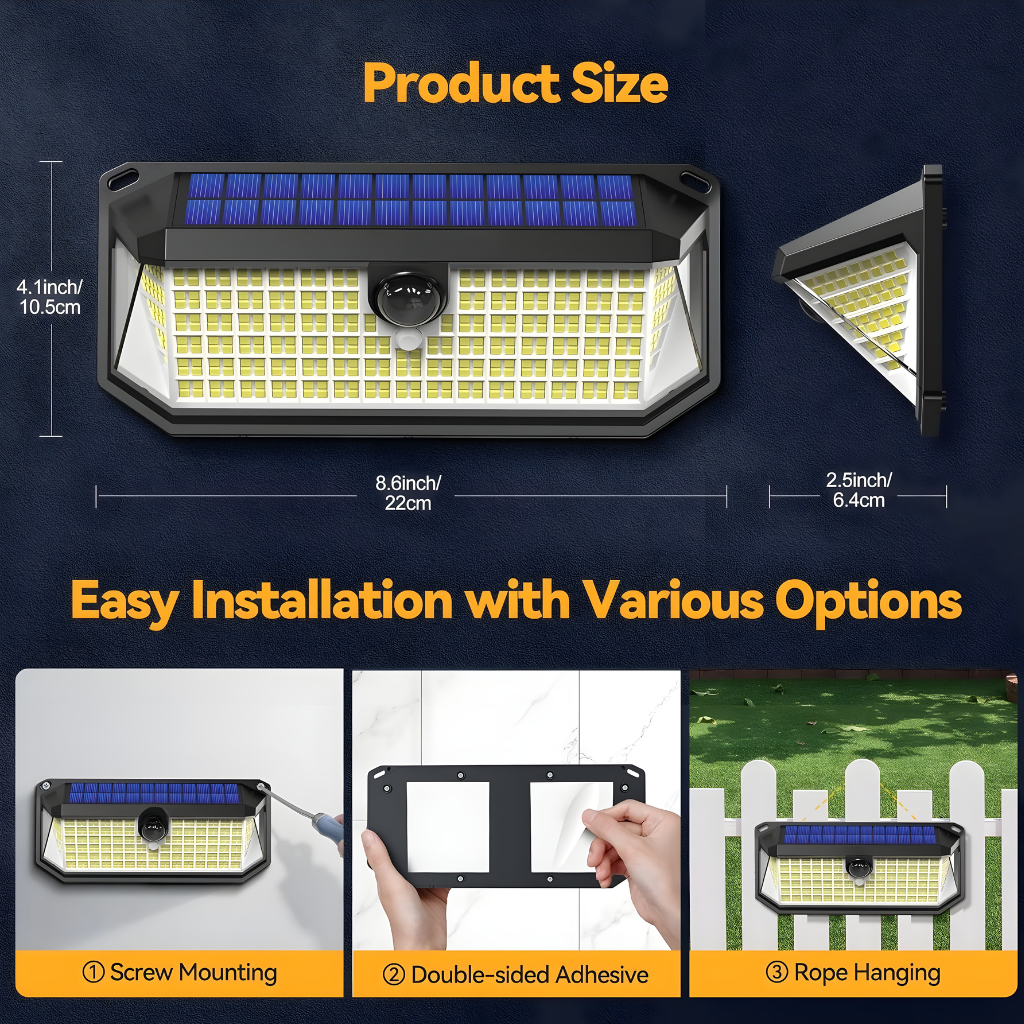 Product Size

4.1inch/
10.5cm

8.6inch/
22cm

2.5inch/
6.4cm

Easy Installation with Various Options

① Screw Mounting

② Double-sided Adhesive

③ Rope Hanging