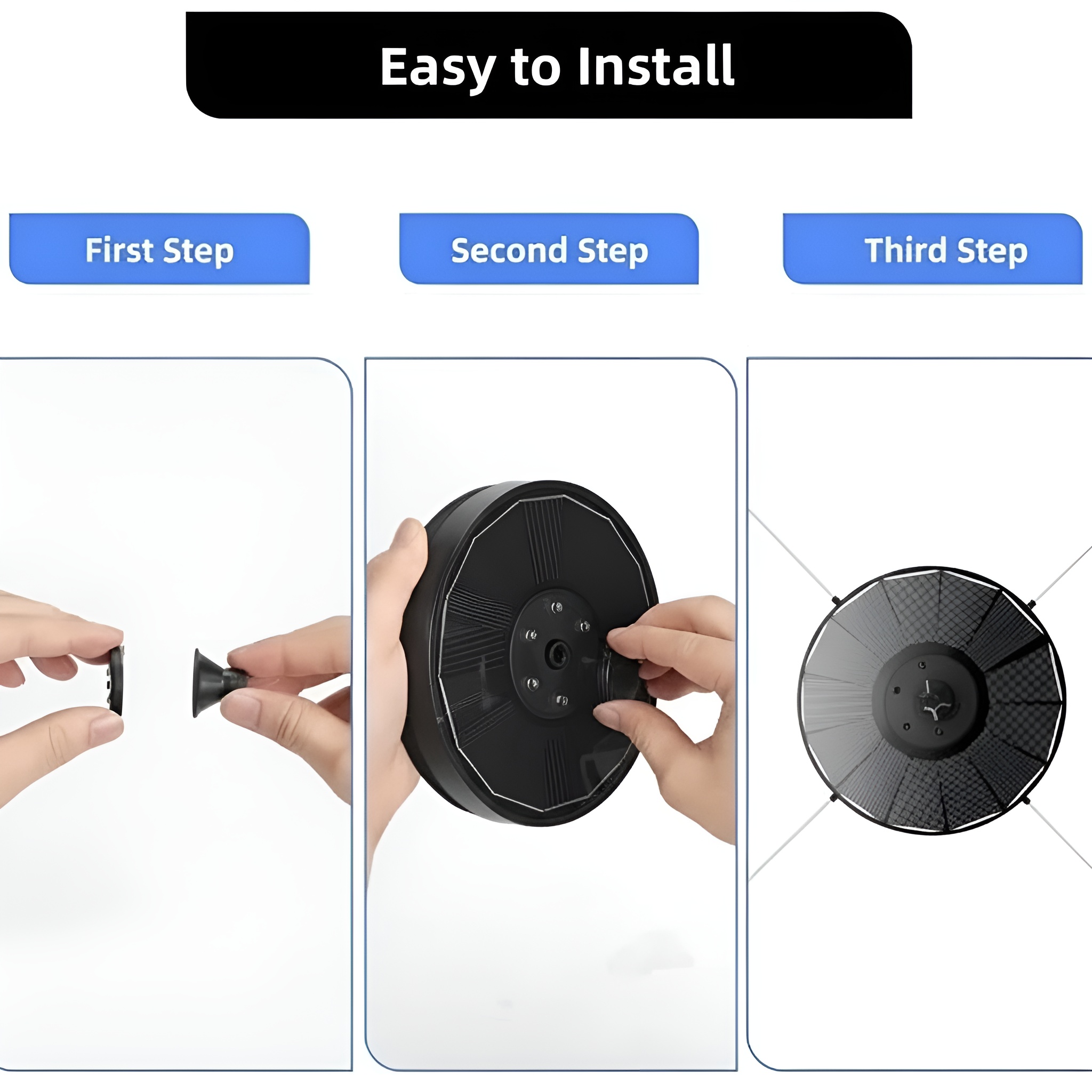 Easy to Install

First Step

Second Step

Third Step