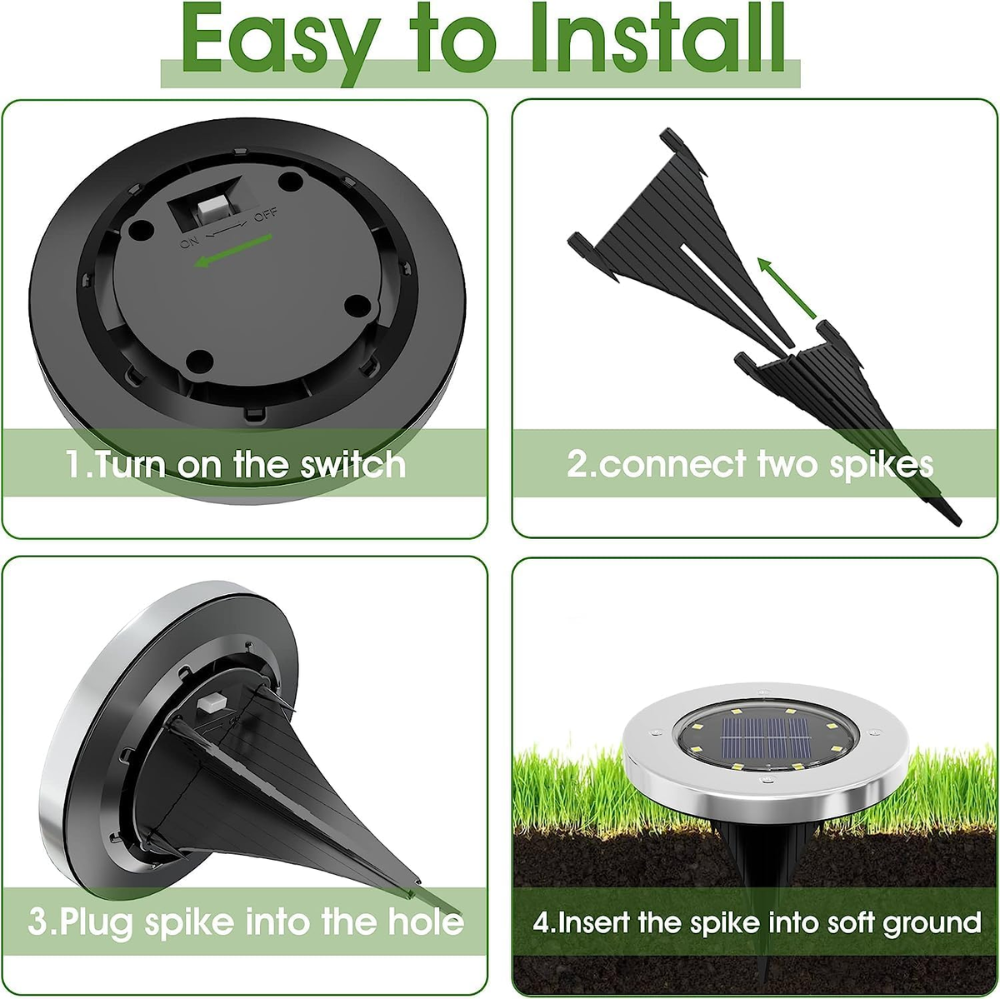 Easy to Install

ON OFF

1.Turn on the switch

2.connect two spikes

3.Plug spike into the hole

4.Insert the spike into soft ground