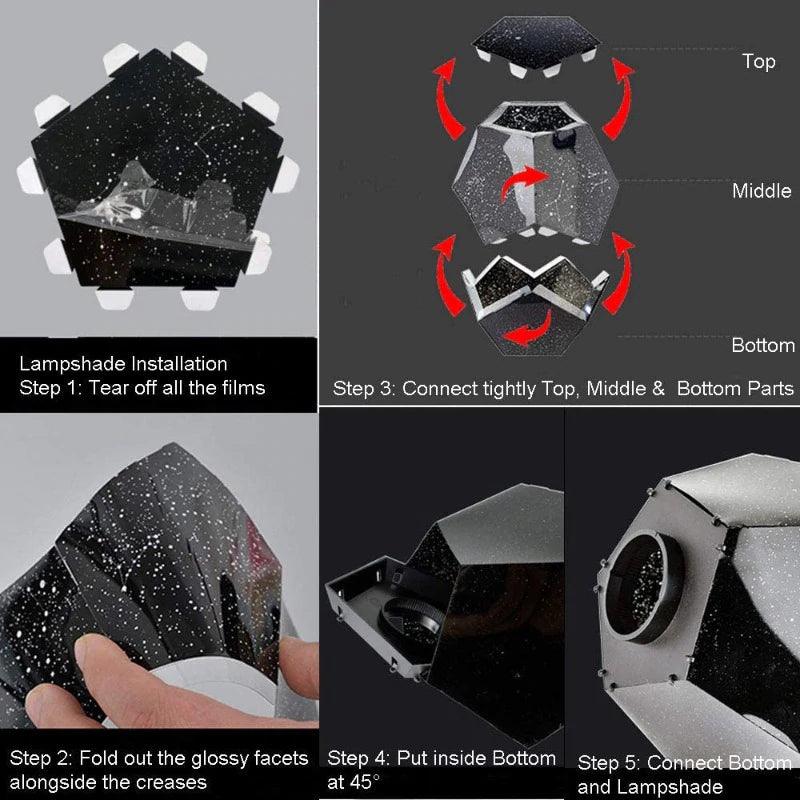 Lampshade Installation
Step 1: Tear off all the films

Top

Middle

Bottom

Step 3: Connect tightly Top, Middle & Bottom Parts

Step 2: Fold out the glossy facets alongside the creases

Step 4: Put inside Bottom at 45°

Step 5: Connect Bottom and Lampshade