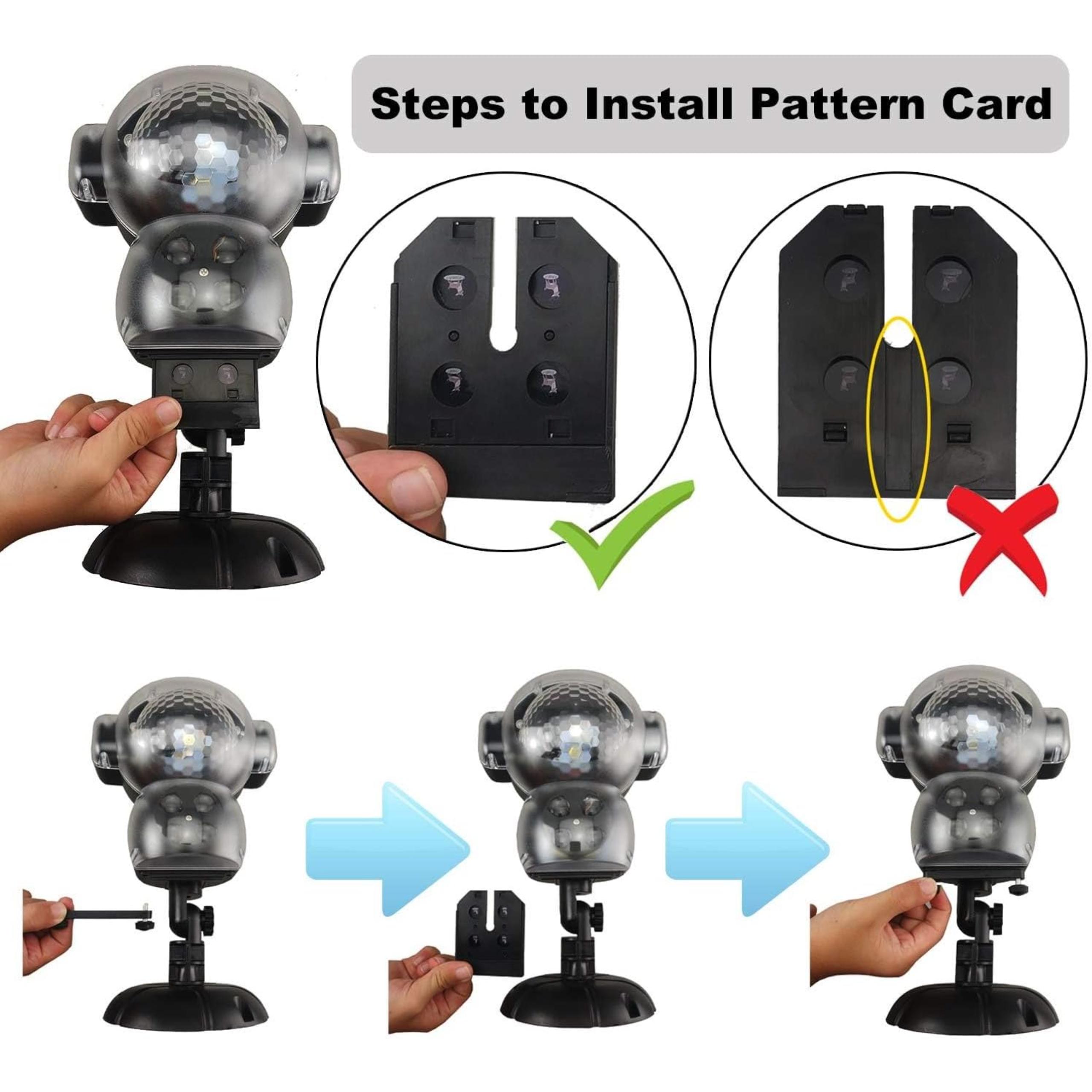 Steps to Install Pattern Card