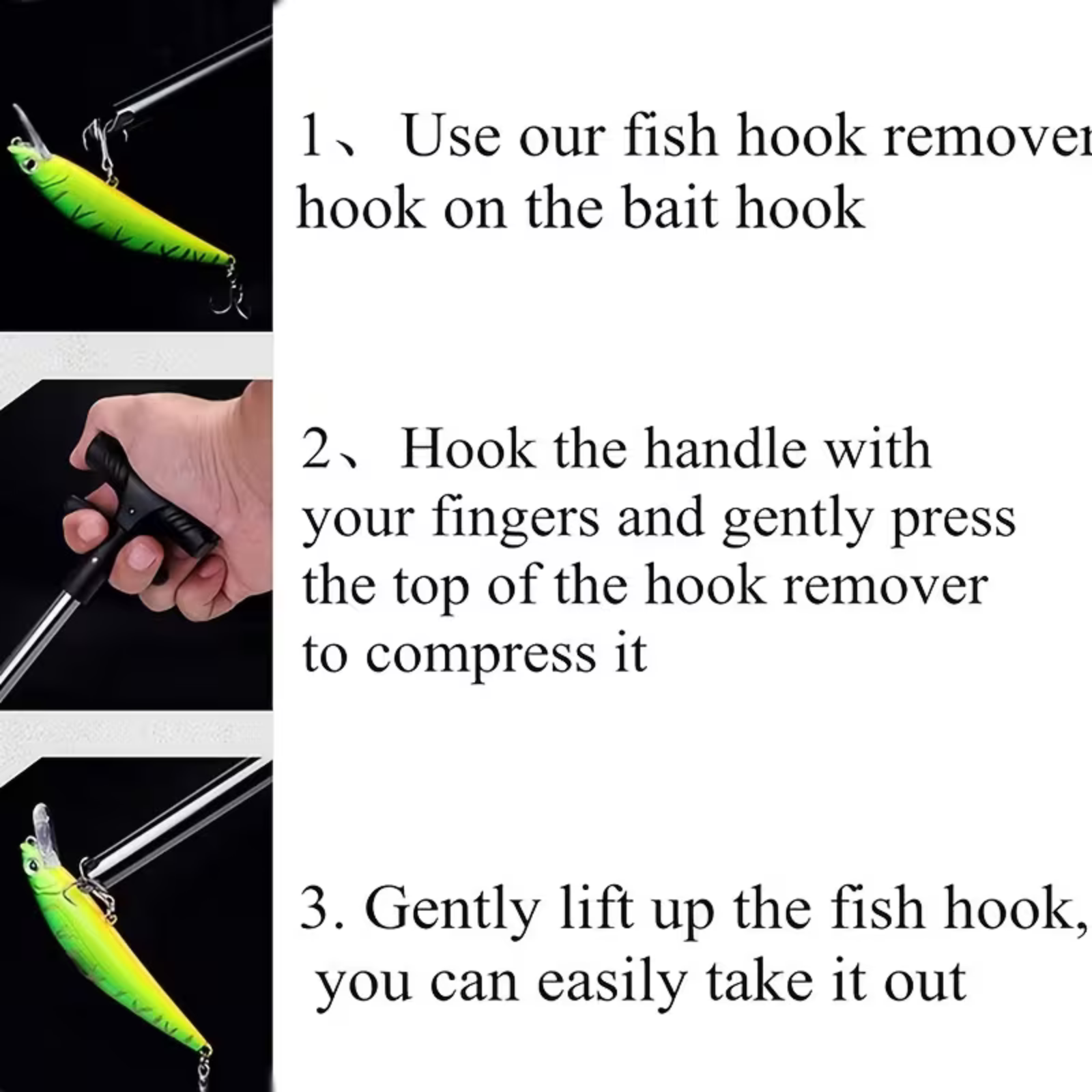 1、 Use our fish hook remover
hook on the bait hook

2、 Hook the handle with your fingers and gently press the top of the hook remover to compress it

3. Gently lift up the fish hook, you can easily take it out