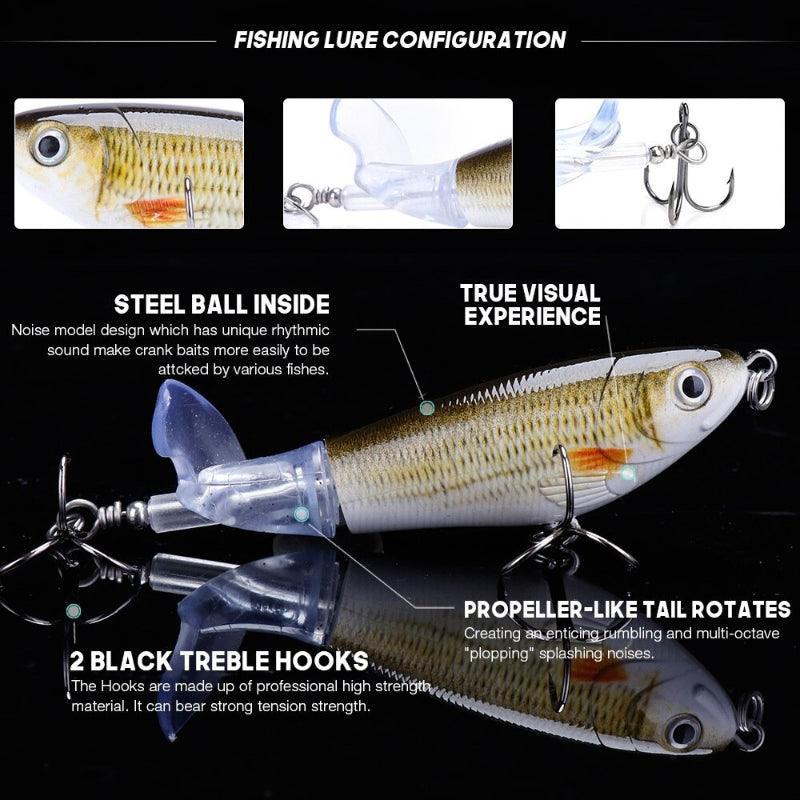 FISHING LURE CONFIGURATION

STEEL BALL INSIDE
Noise model design which has unique rhythmic sound make crank baits more easily to be attcked by various fishes.

TRUE VISUAL EXPERIENCE

PROPELLER-LIKE TAIL ROTATES
Creating an enticing rumbling and multi-octave "plopping" splashing noises.

2 BLACK TREBLE HOOKS
The Hooks are made up of professional high strength material. It can bear strong tension strength.