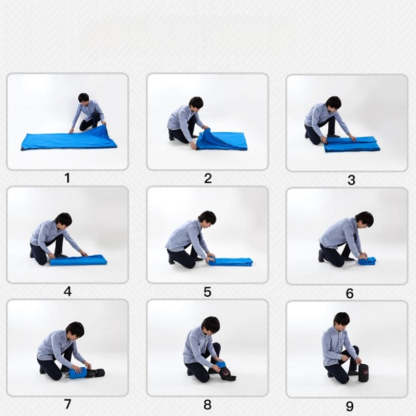 1 2 3

4 5 6

7 8 9