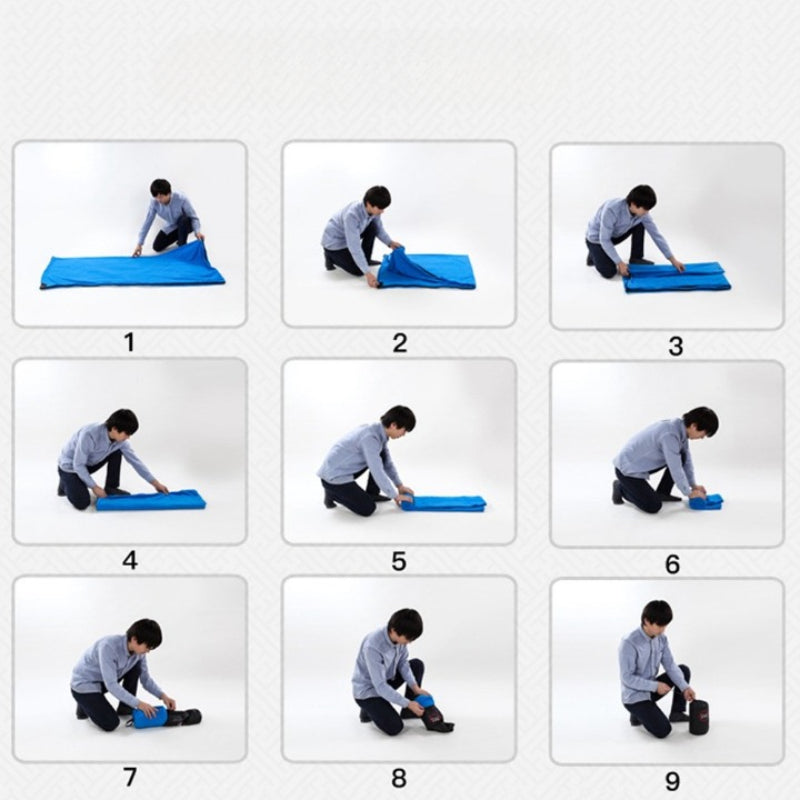 1

2

3

4

5

6

7

8

9