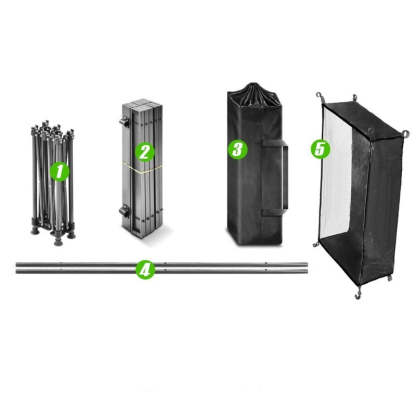 1
2
3
5
4