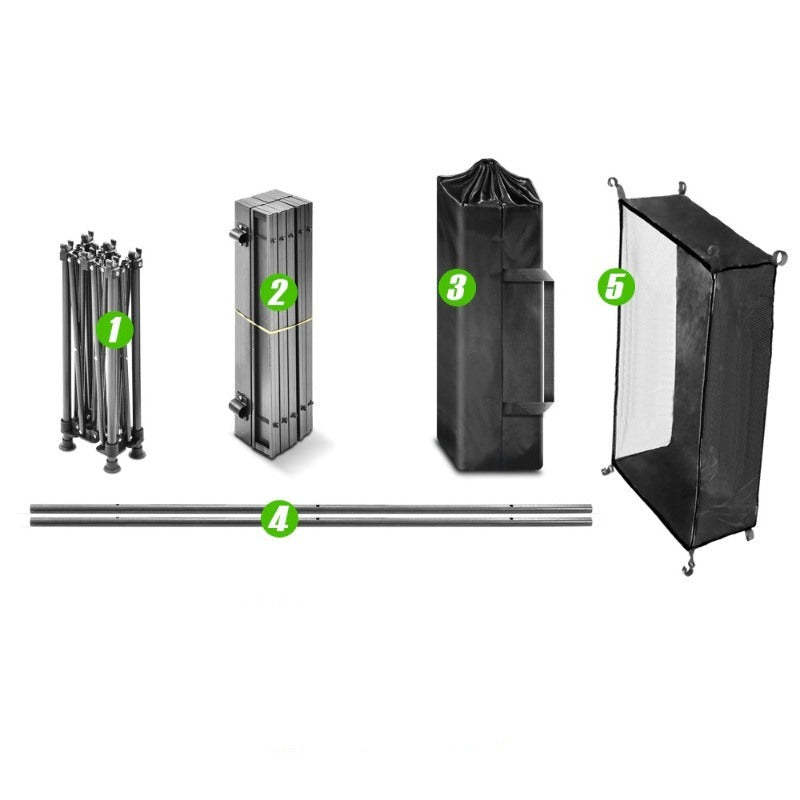 1
2
3
5
4