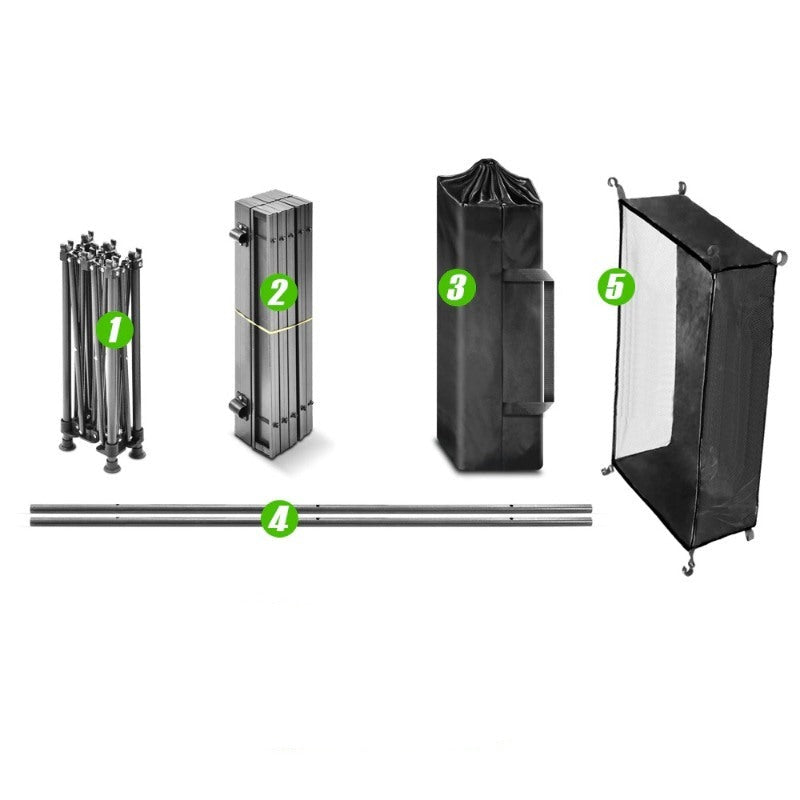 1

2

3

5

4