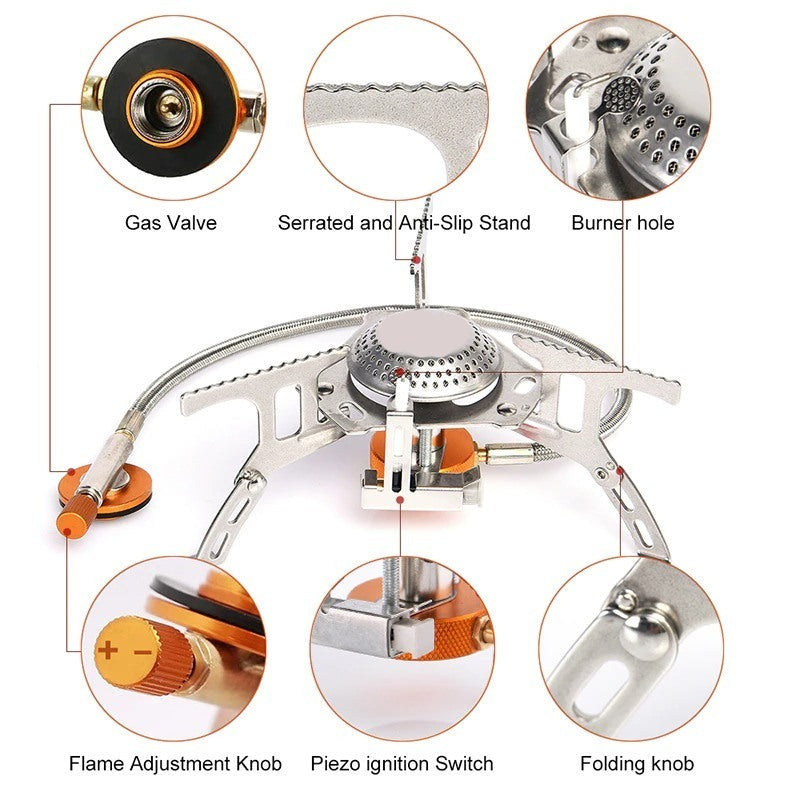 Gas Valve

Serrated and Anti-Slip Stand

Burner hole

+ −

Flame Adjustment Knob

Piezo ignition Switch

Folding knob