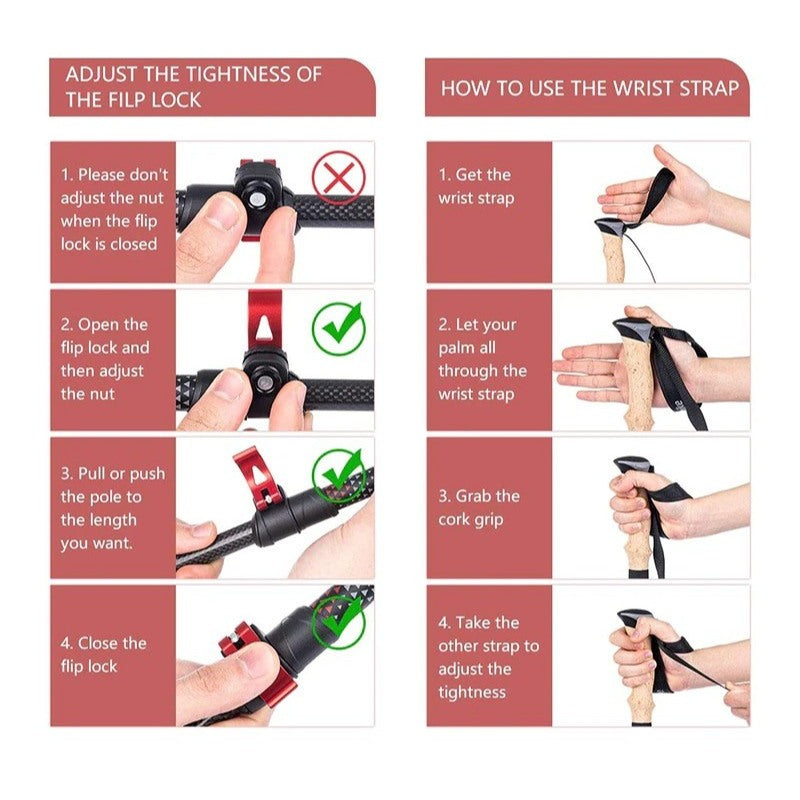 ADJUST THE TIGHTNESS OF THE FLIP LOCK

1. Please don't adjust the nut when the flip lock is closed

2. Open the flip lock and then adjust the nut

3. Pull or push the pole to the length you want.

4. Close the flip lock

HOW TO USE THE WRIST STRAP

1. Get the wrist strap

2. Let your palm all through the wrist strap

3. Grab the cork grip

4. Take the other strap to adjust the tightness