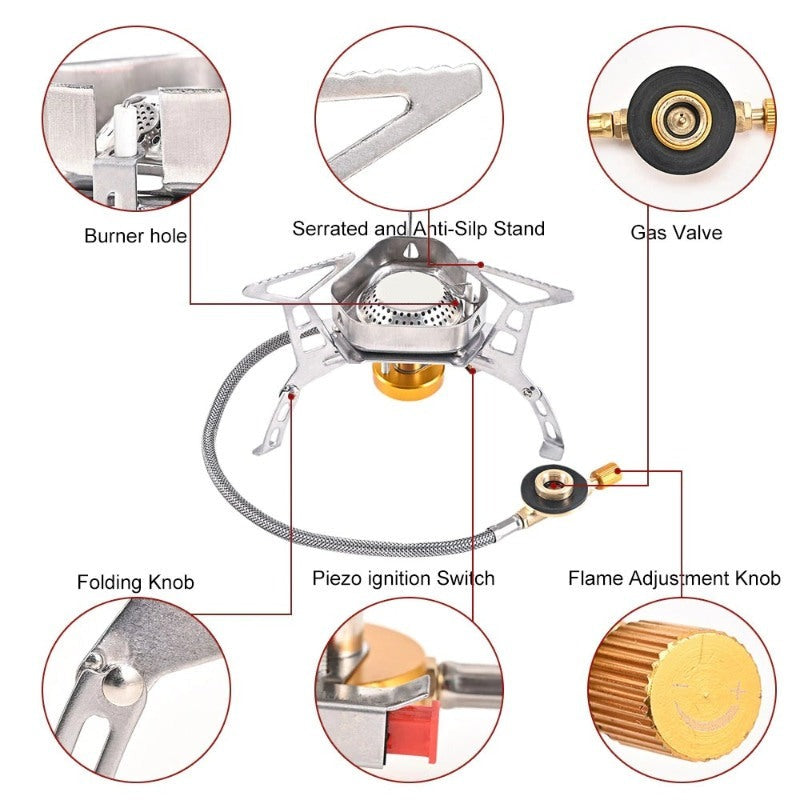 Burner hole

Serrated and Anti-Silp Stand

Gas Valve

Folding Knob

Piezo ignition Switch

Flame Adjustment Knob