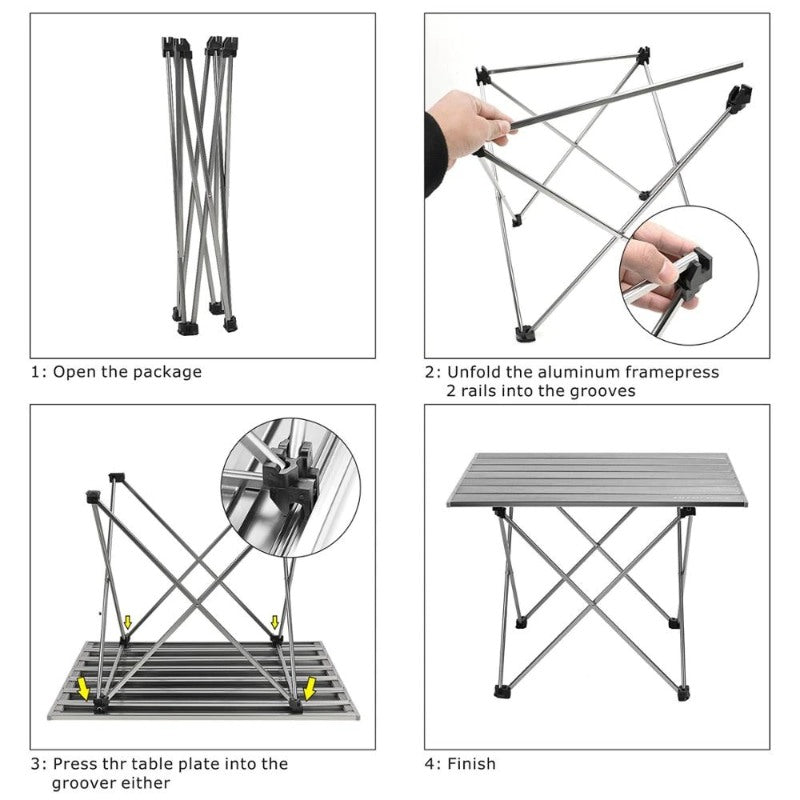 1: Open the package

2: Unfold the aluminum framepress 2 rails into the grooves

3: Press thr table plate into the groover either

4: Finish