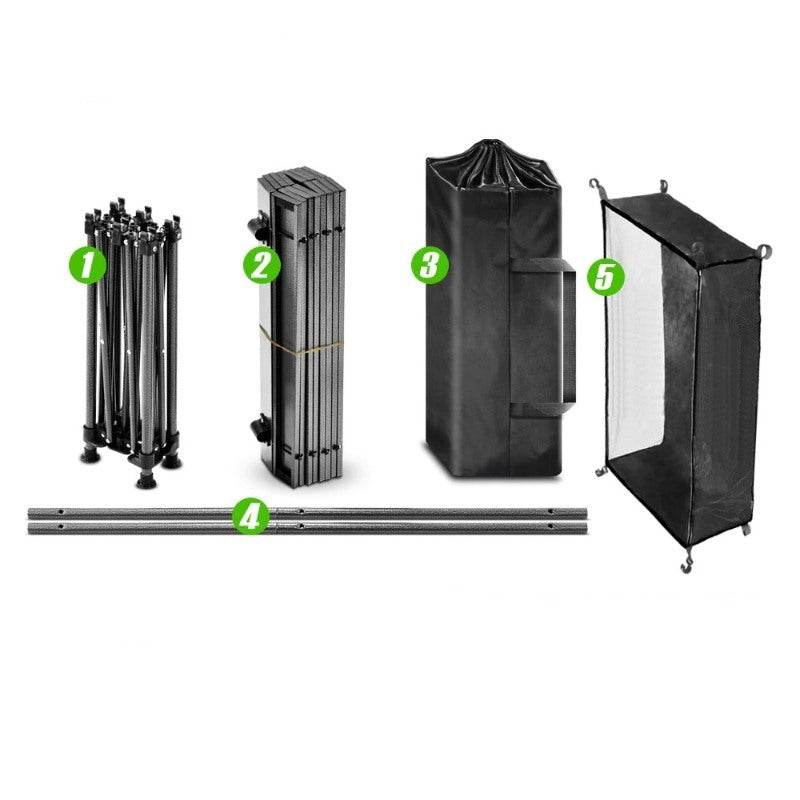 1
2
3
5
4