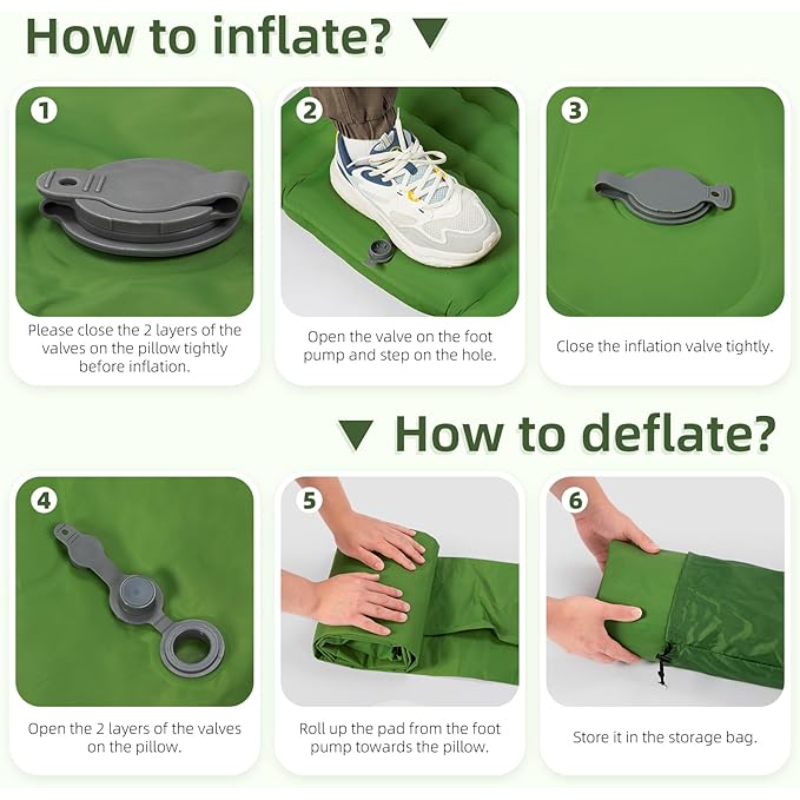 How to inflate? ▼

1

Please close the 2 layers of the valves on the pillow tightly before inflation.

2

Open the valve on the foot pump and step on the hole.

3

Close the inflation valve tightly.

▼ How to deflate?

4

Open the 2 layers of the valves on the pillow.

5

Roll up the pad from the foot pump towards the pillow.

6

Store it in the storage bag.