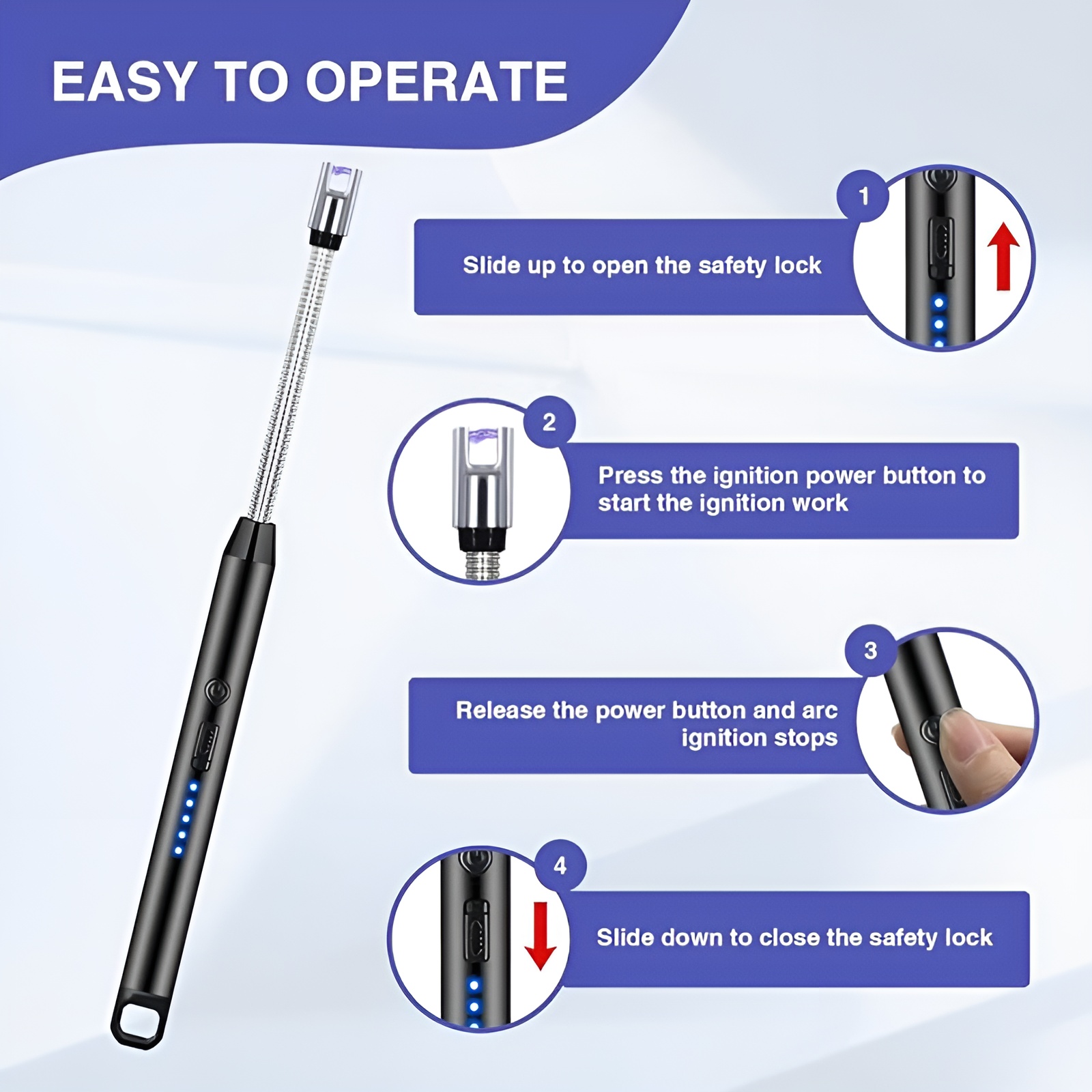 EASY TO OPERATE

1

Slide up to open the safety lock

2

Press the ignition power button to start the ignition work

3

Release the power button and arc ignition stops

4

Slide down to close the safety lock