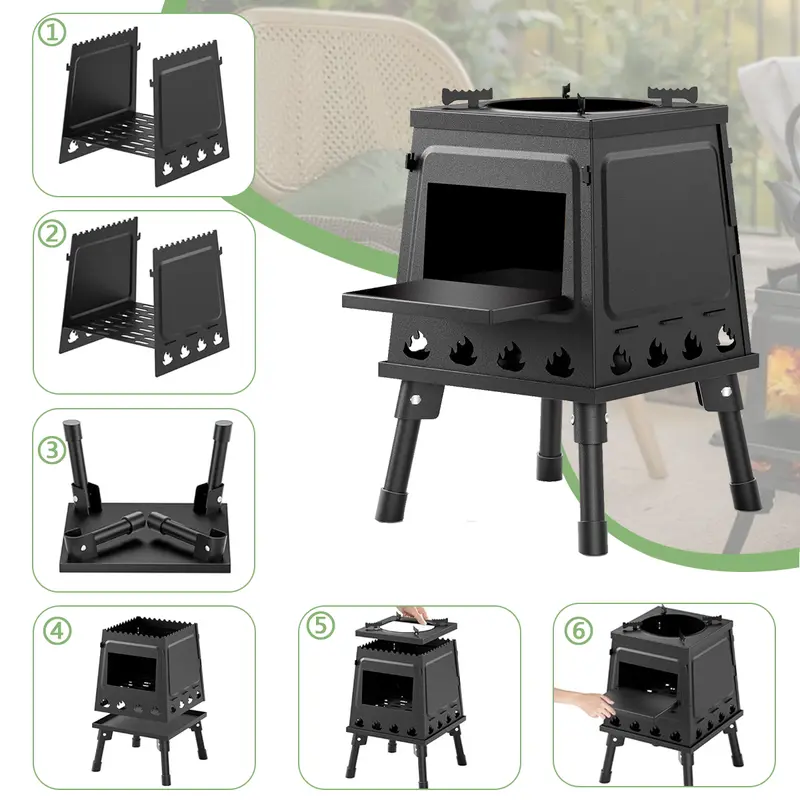 ①
②
③
④
⑤
⑥