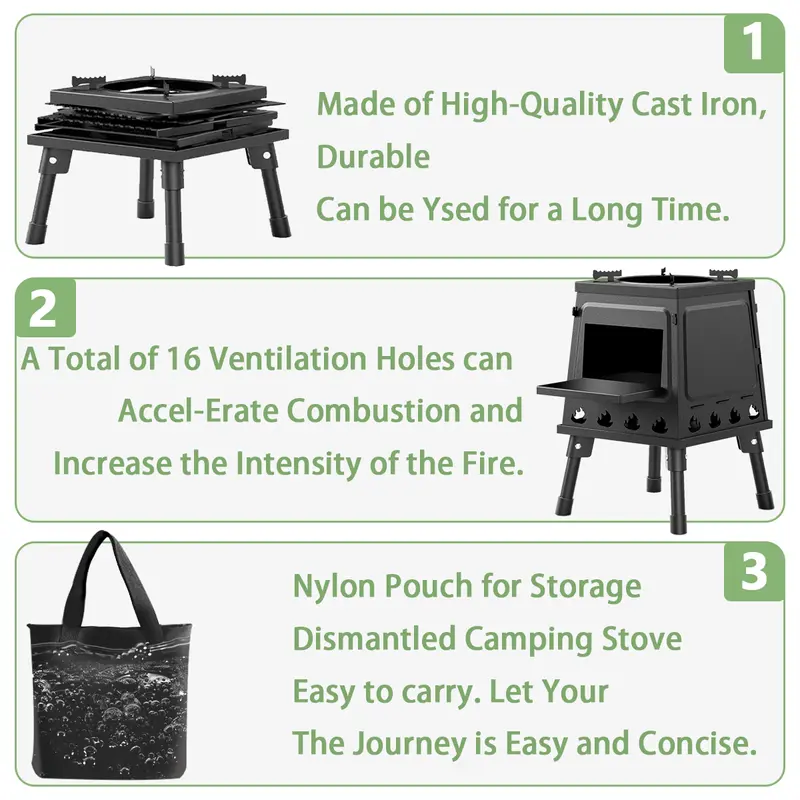 1

Made of High-Quality Cast Iron, Durable
Can be Ysed for a Long Time.

2

A Total of 16 Ventilation Holes can Accel-Erate Combustion and Increase the Intensity of the Fire.

3

Nylon Pouch for Storage
Dismantled Camping Stove
Easy to carry. Let Your
The Journey is Easy and Concise.