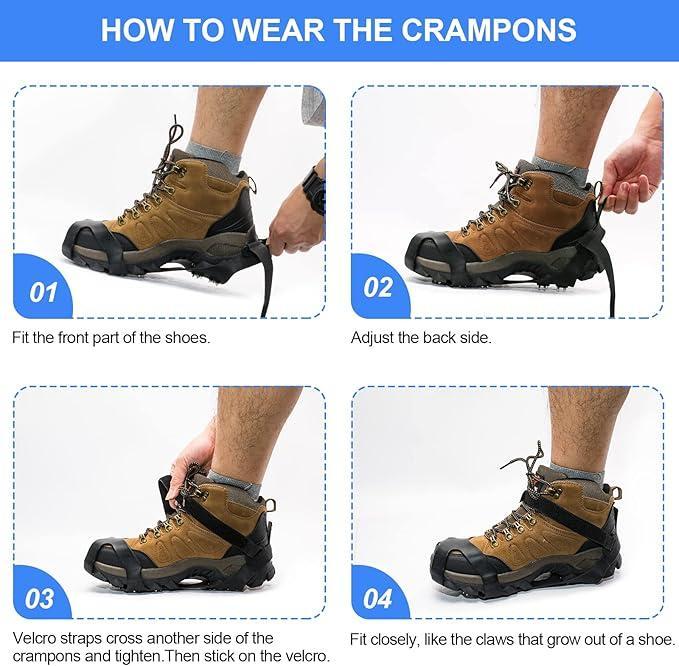 HOW TO WEAR THE CRAMPONS

01

Fit the front part of the shoes.

02

Adjust the back side.

03

Velcro straps cross another side of the crampons and tighten.Then stick on the velcro.

04

Fit closely, like the claws that grow out of a shoe.