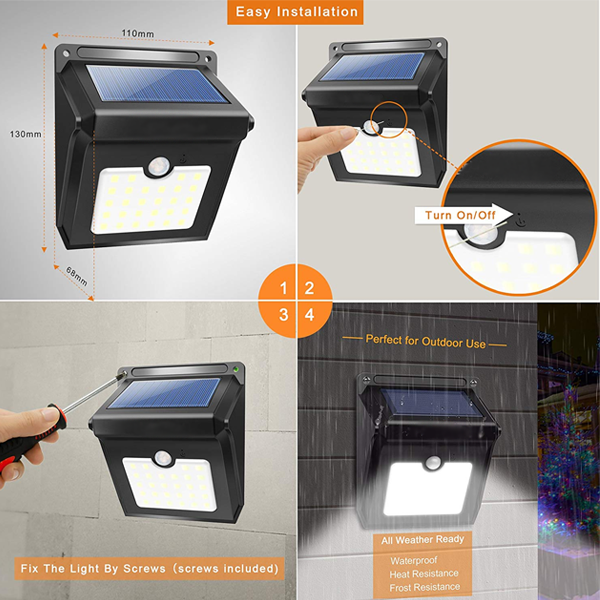 Easy Installation

110mm

130mm

68mm

Turn On/Off

1 2
3 4

Fix The Light By Screws (screws included)

Perfect for Outdoor Use

All Weather Ready

Waterproof
Heat Resistance
Frost Resistance