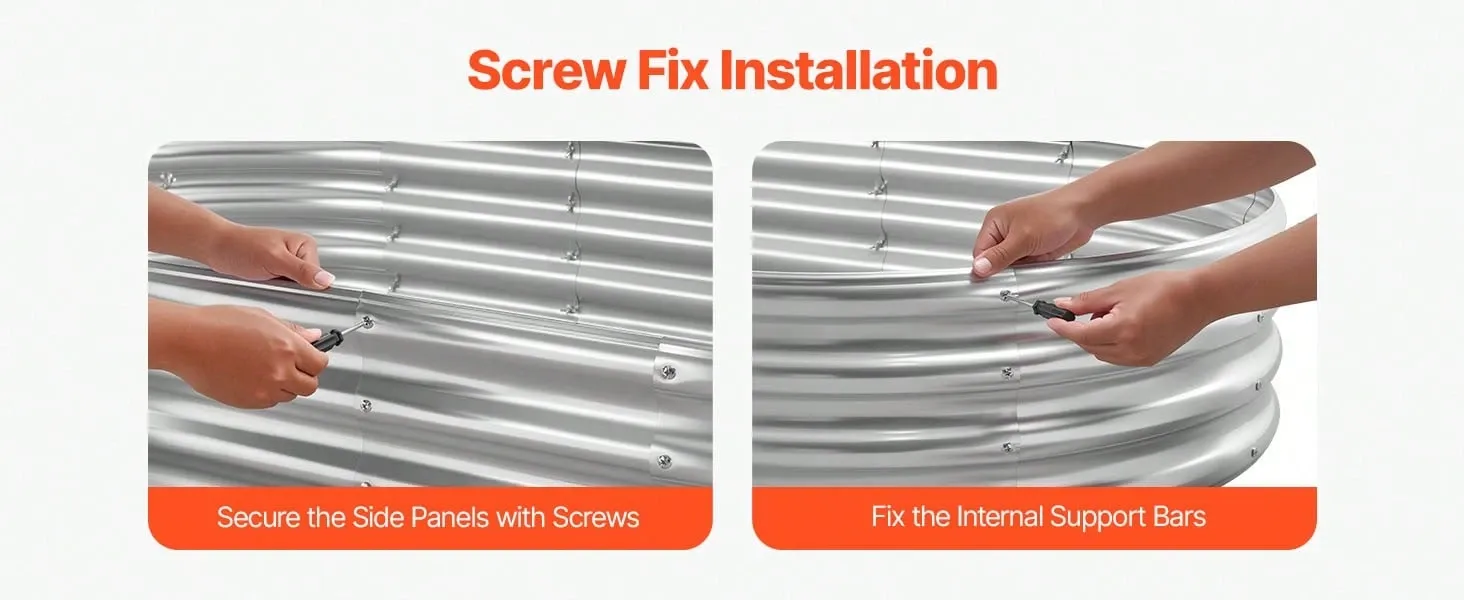 Screw Fix Installation

Secure the Side Panels with Screws

Fix the Internal Support Bars