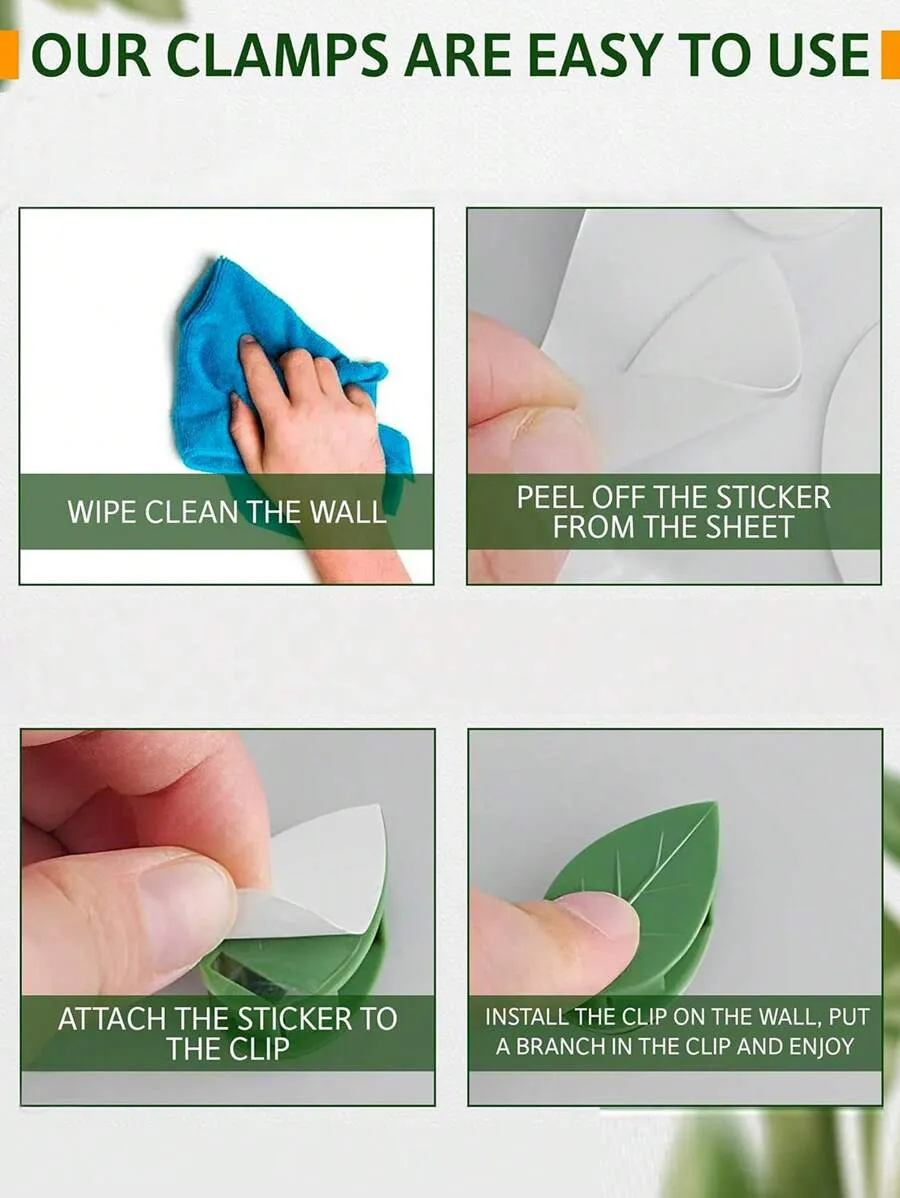 OUR CLAMPS ARE EASY TO USE

WIPE CLEAN THE WALL

PEEL OFF THE STICKER FROM THE SHEET

ATTACH THE STICKER TO THE CLIP

INSTALL THE CLIP ON THE WALL, PUT A BRANCH IN THE CLIP AND ENJOY