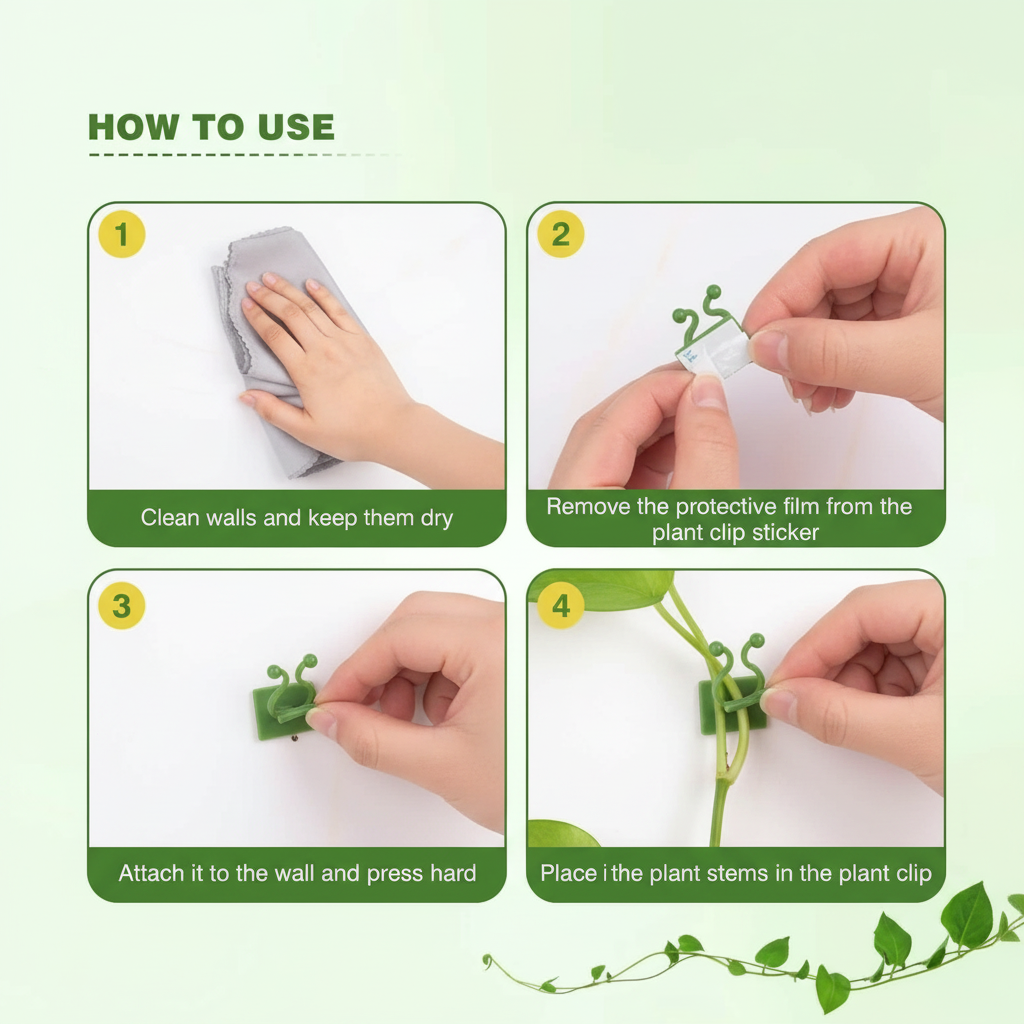 HOW TO USE

1

Clean walls and keep them dry

2

Remove the protective film from the plant clip sticker

3

Attach it to the wall and press hard

4

Place i the plant stems in the plant clip