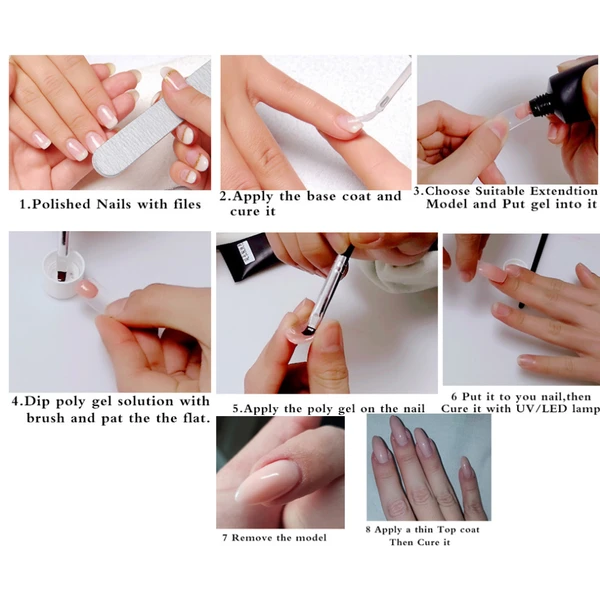 1.Polished Nails with files

2.Apply the base coat and cure it

3.Choose Suitable Extendtion Model and Put gel into it

4.Dip poly gel solution with brush and pat the the flat.

5.Apply the poly gel on the nail

6 Put it to you nail,then Cure it with UV/LED lamp

7 Remove the model

8 Apply a thin Top coat Then Cure it