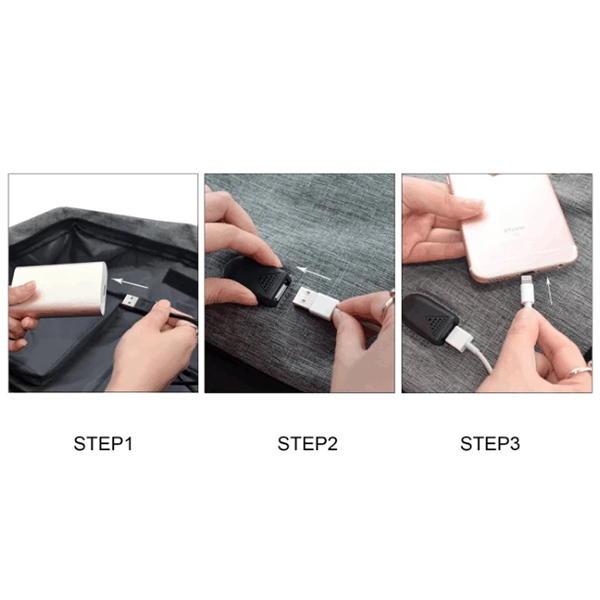 iPhone

STEP1

STEP2

STEP3