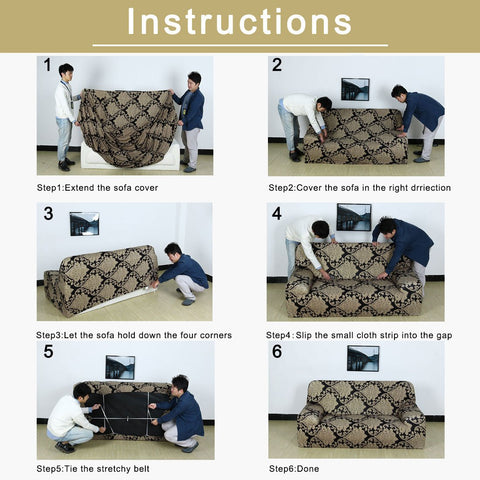 Instructions

1

Step1:Extend the sofa cover

2

Step2:Cover the sofa in the right drriection

3

Step3:Let the sofa hold down the four corners

4

Step4:Slip the small cloth strip into the gap

5

Step5:Tie the stretchy belt

6

Step6:Done