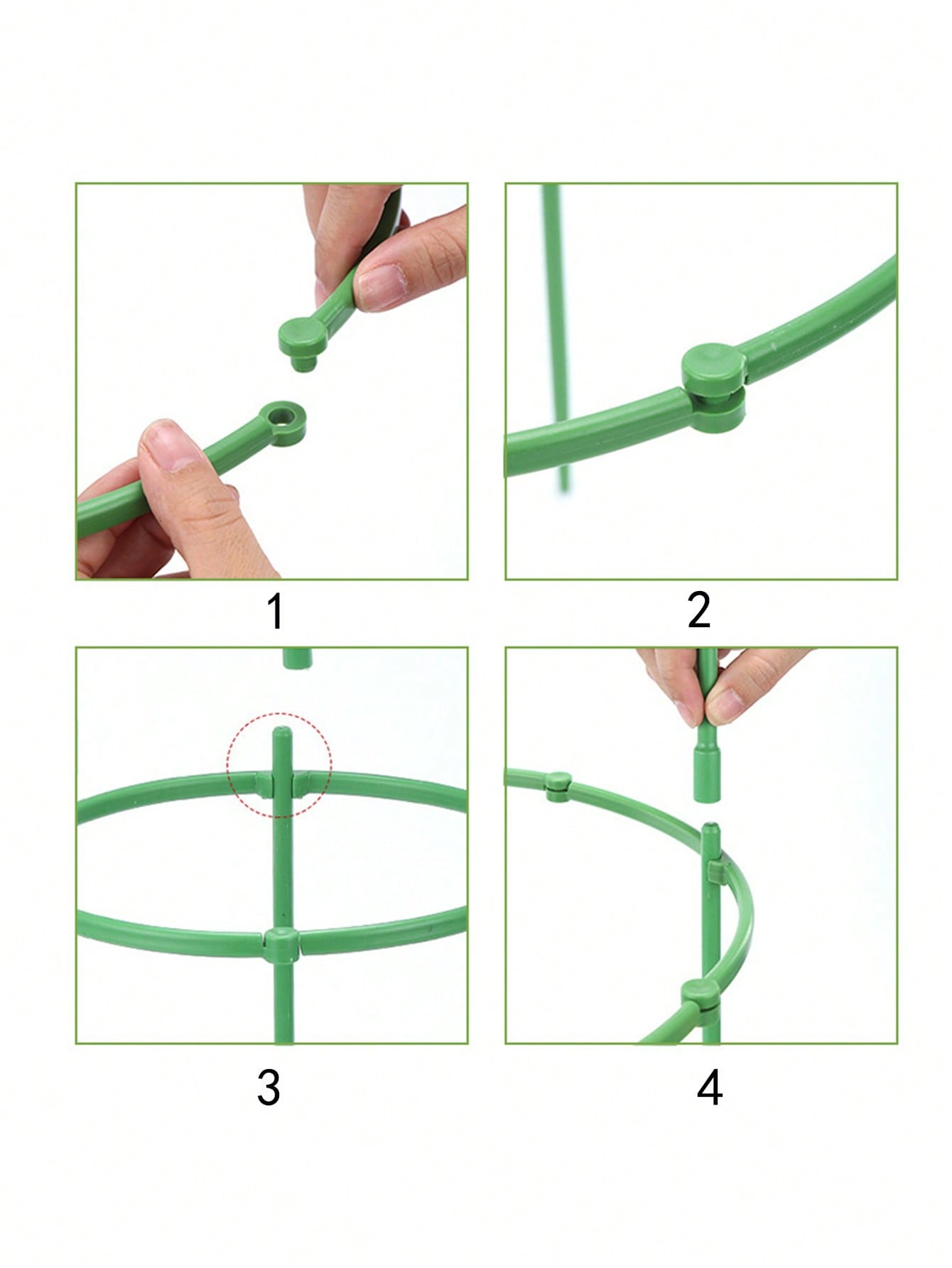 1

2

3

4