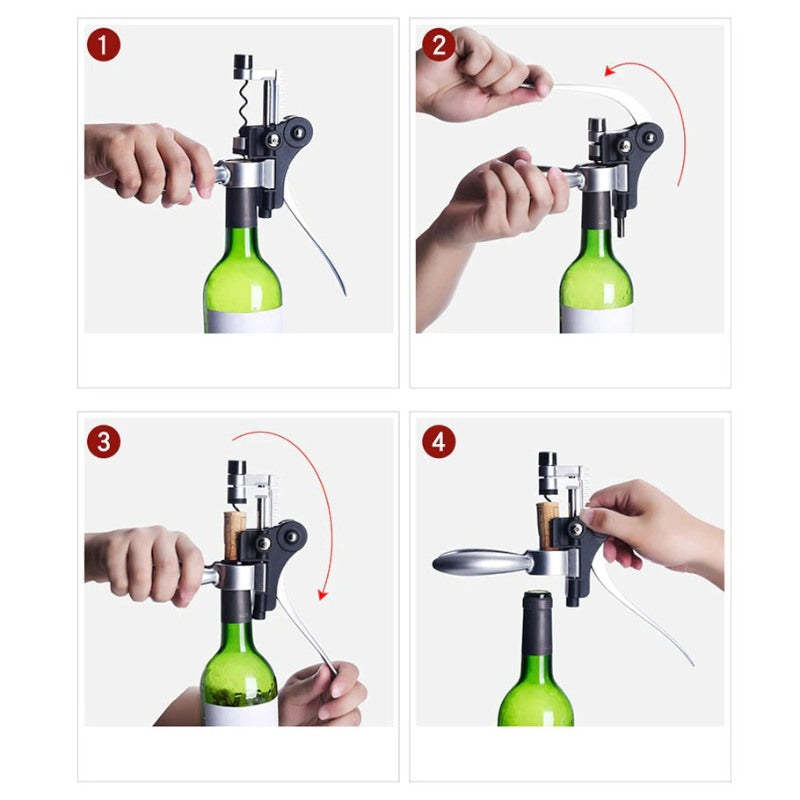 1

2

3

4