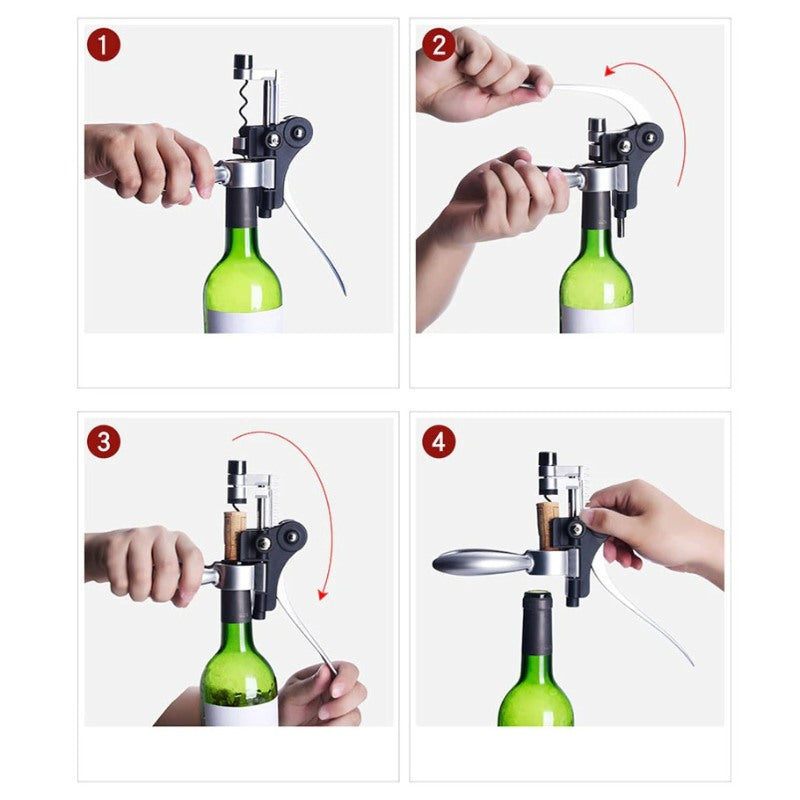 1

2

3

4