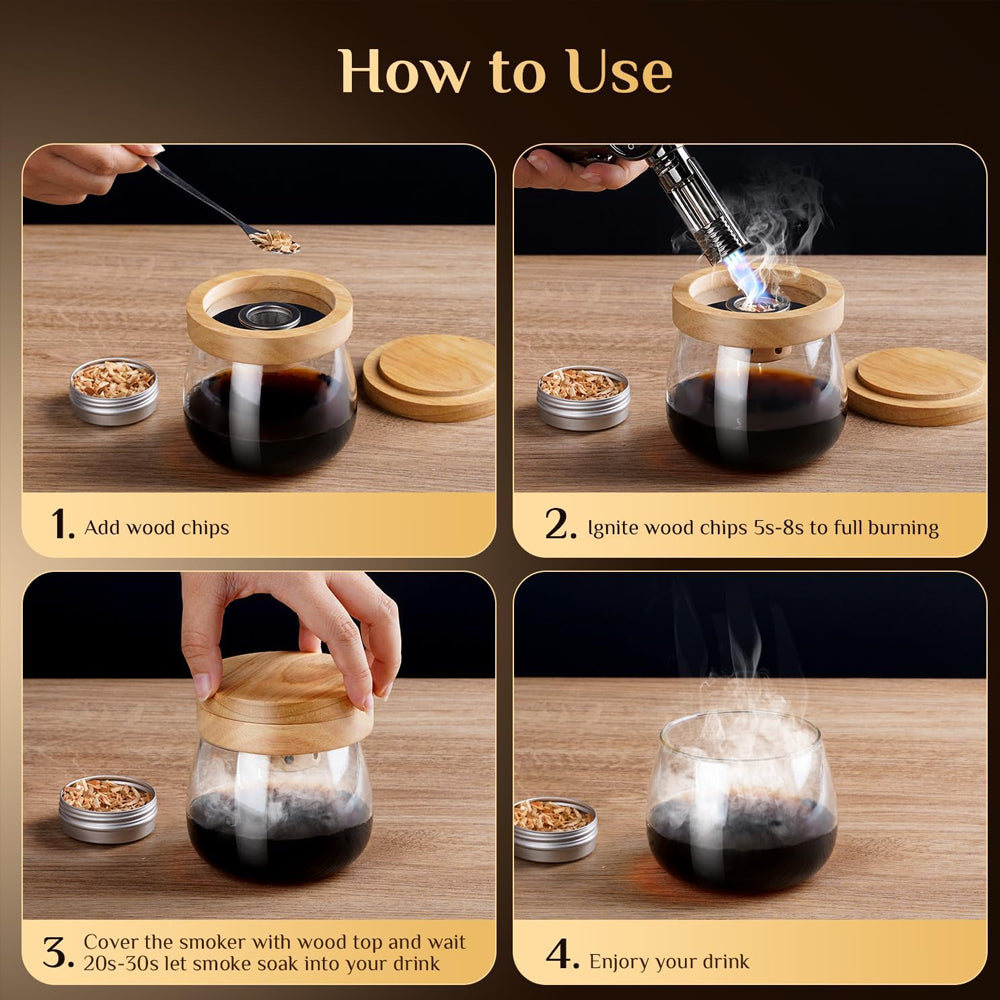 How to Use

1. Add wood chips

2. Ignite wood chips 5s-8s to full burning

3. Cover the smoker with wood top and wait 20s-30s let smoke soak into your drink

4. Enjoy your drink