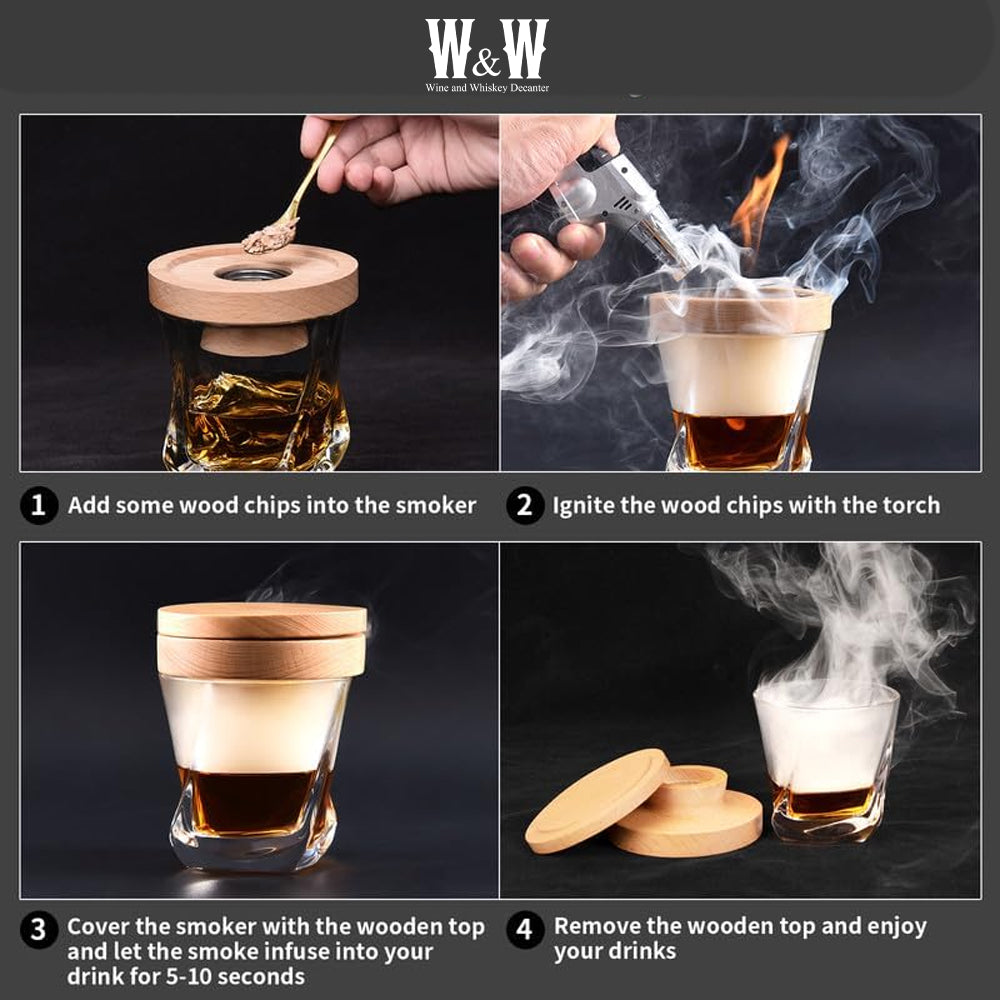 W&W
Wine and Whiskey Decanter

1 Add some wood chips into the smoker

2 Ignite the wood chips with the torch

3 Cover the smoker with the wooden top and let the smoke infuse into your drink for 5-10 seconds

4 Remove the wooden top and enjoy your drinks